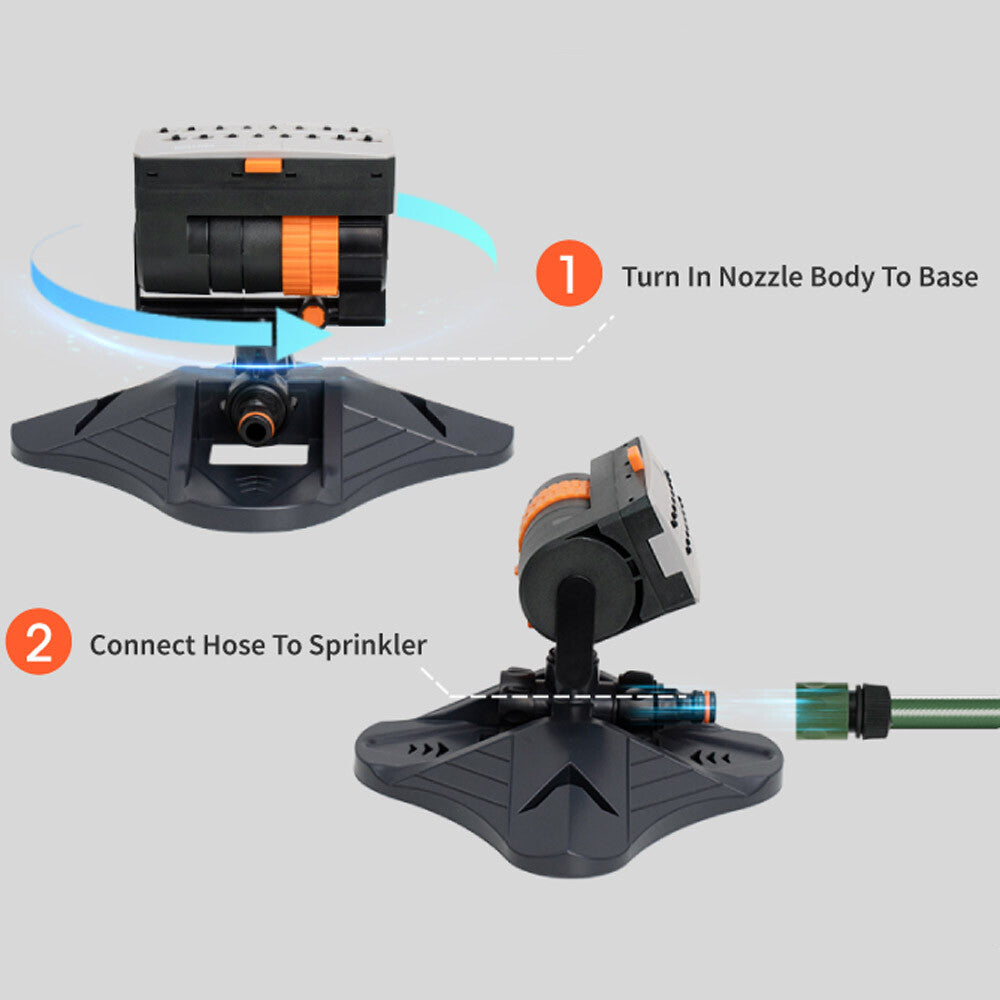 1 Turn In Nozzle Body To Base

2 Connect Hose To Sprinkler