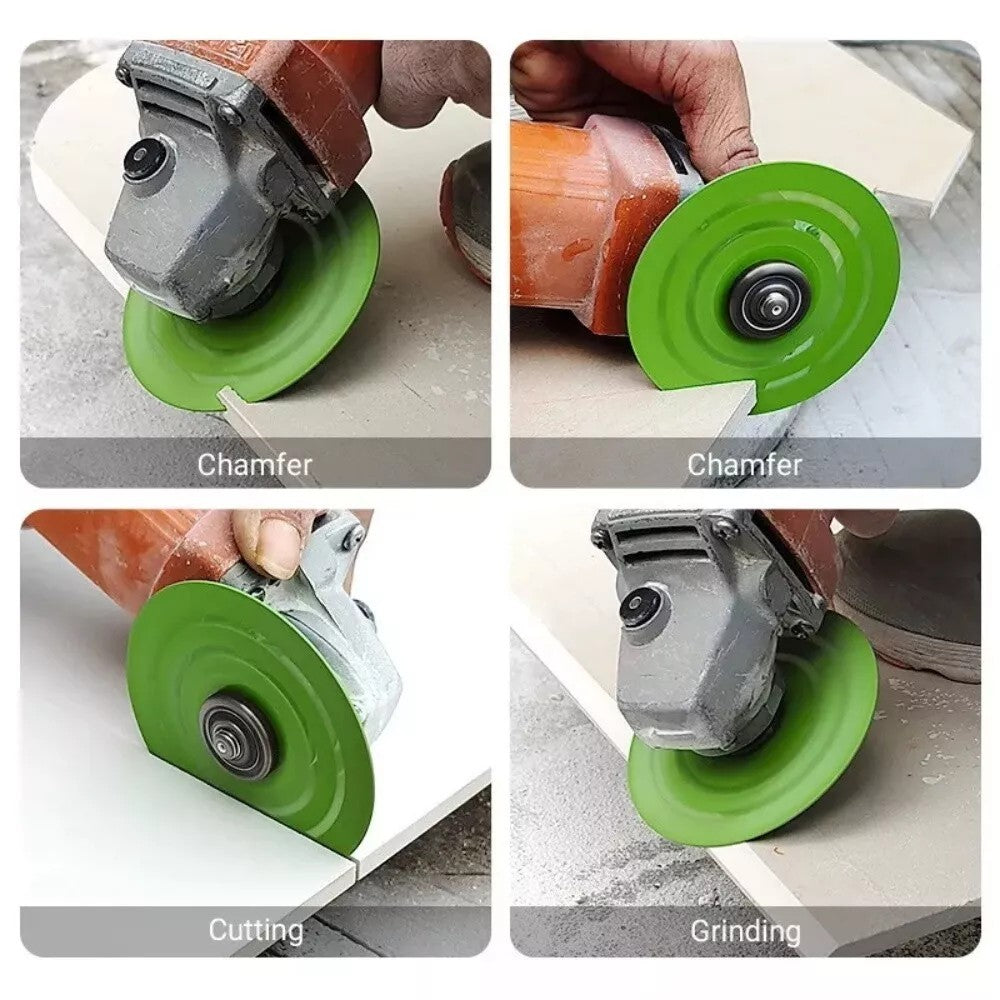 Chamfer

Chamfer

Cutting

Grinding