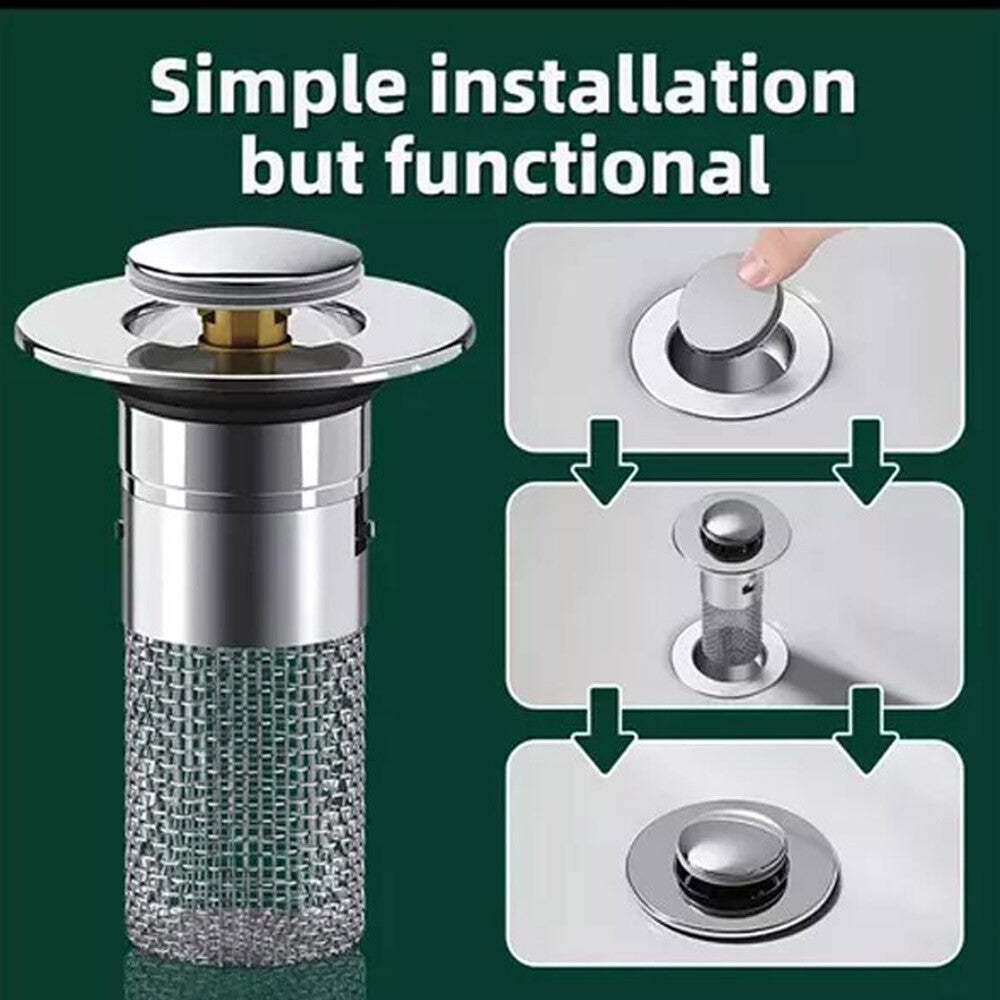 Simple installation
but functional