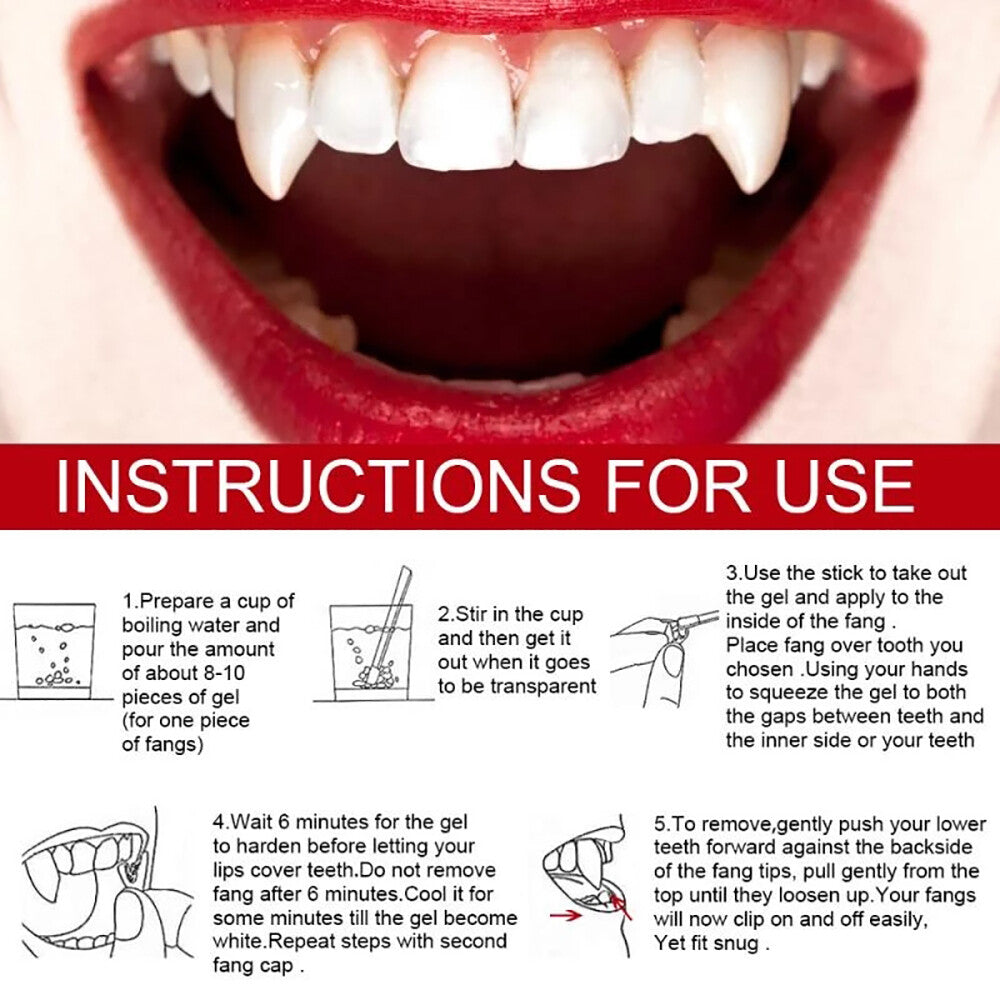 INSTRUCTIONS FOR USE

1.Prepare a cup of boiling water and pour the amount of about 8-10 pieces of gel (for one piece of fangs)

2.Stir in the cup and then get it out when it goes to be transparent

3.Use the stick to take out the gel and apply to the inside of the fang . Place fang over tooth you chosen .Using your hands to squeeze the gel to both the gaps between teeth and the inner side or your teeth

4.Wait 6 minutes for the gel to harden before letting your lips cover teeth.Do not remove fang after 6 minutes.Cool it for some minutes till the gel become white.Repeat steps with second fang cap .

5.To remove,gently push your lower teeth forward against the backside of the fang tips, pull gently from the top until they loosen up.Your fangs will now clip on and off easily, Yet fit snug .