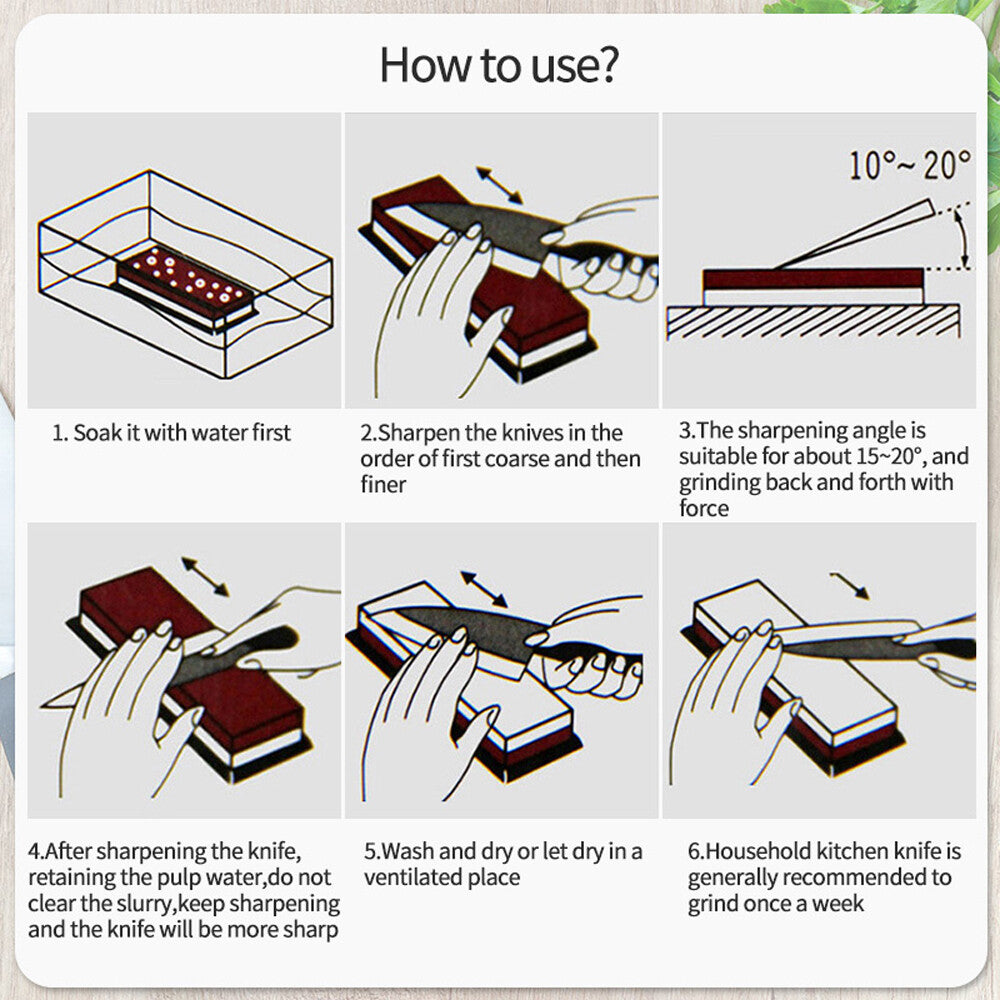 How to use?

1. Soak it with water first

2.Sharpen the knives in the order of first coarse and then finer

10°~ 20°

3.The sharpening angle is suitable for about 15~20°, and grinding back and forth with force

4.After sharpening the knife, retaining the pulp water,do not clear the slurry,keep sharpening and the knife will be more sharp

5.Wash and dry or let dry in a ventilated place

6.Household kitchen knife is generally recommended to grind once a week