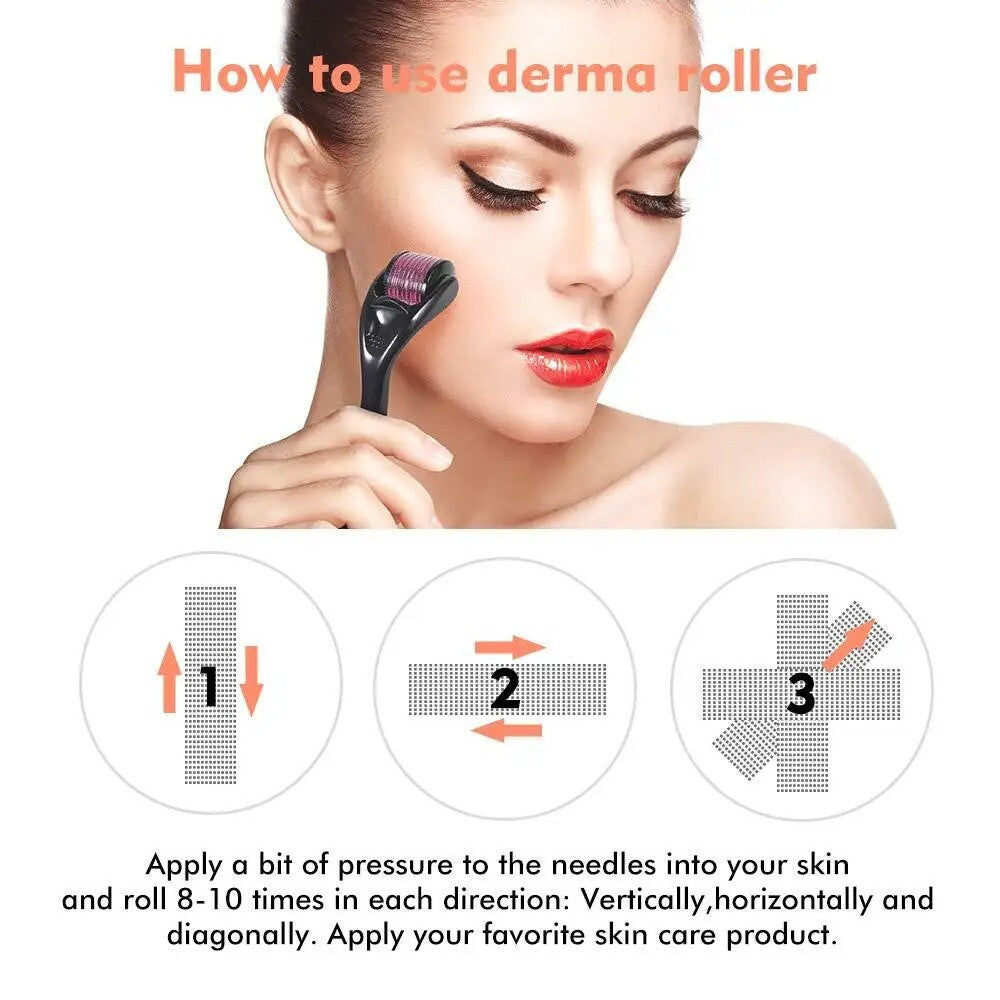 How to use derma roller

1

2

3

Apply a bit of pressure to the needles into your skin and roll 8-10 times in each direction: Vertically,horizontally and diagonally. Apply your favorite skin care product.