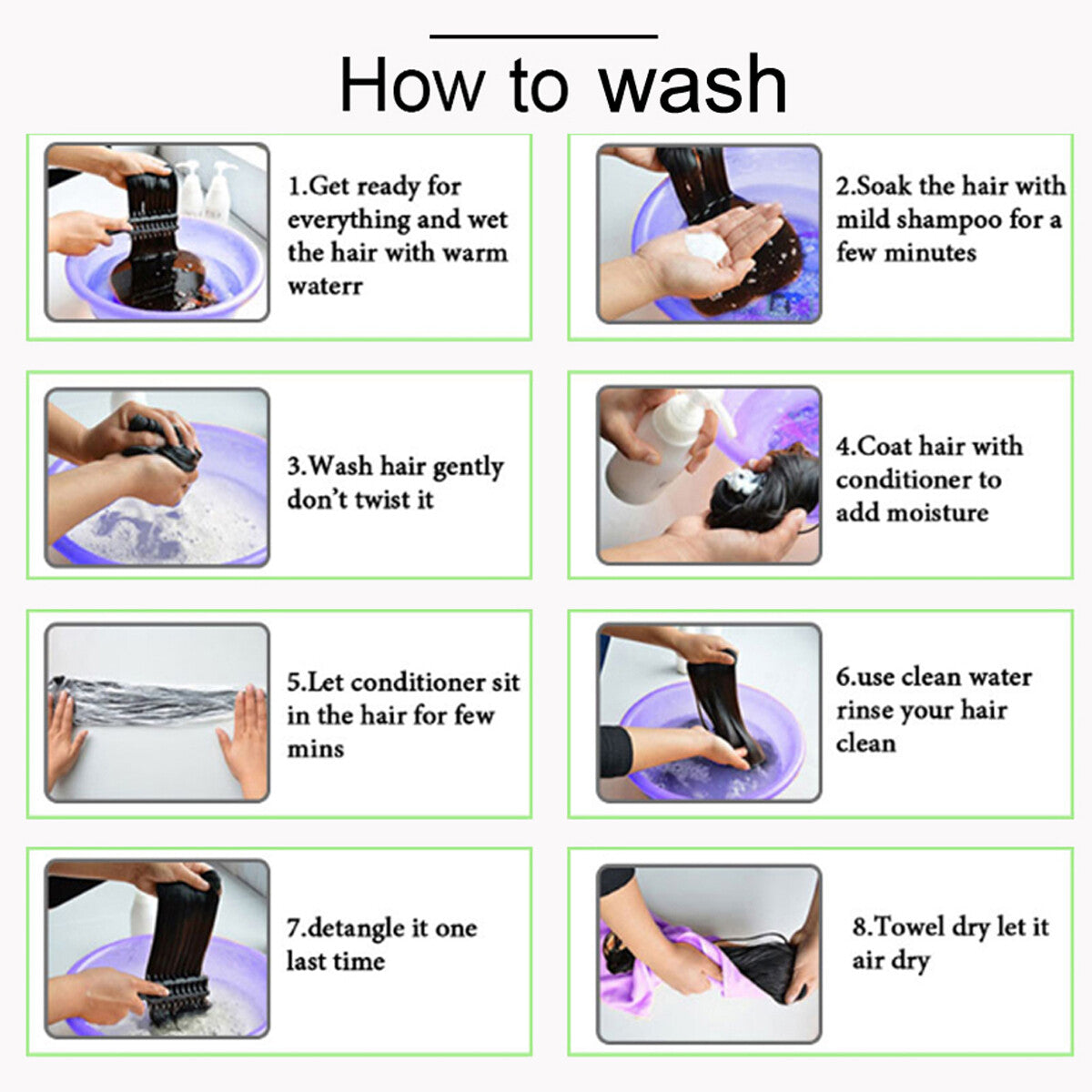 How to wash

1.Get ready for everything and wet the hair with warm waterr

2.Soak the hair with mild shampoo for a few minutes

3.Wash hair gently don't twist it

4.Coat hair with conditioner to add moisture

5.Let conditioner sit in the hair for few mins

6.use clean water rinse your hair clean

7.detangle it one last time

8.Towel dry let it air dry