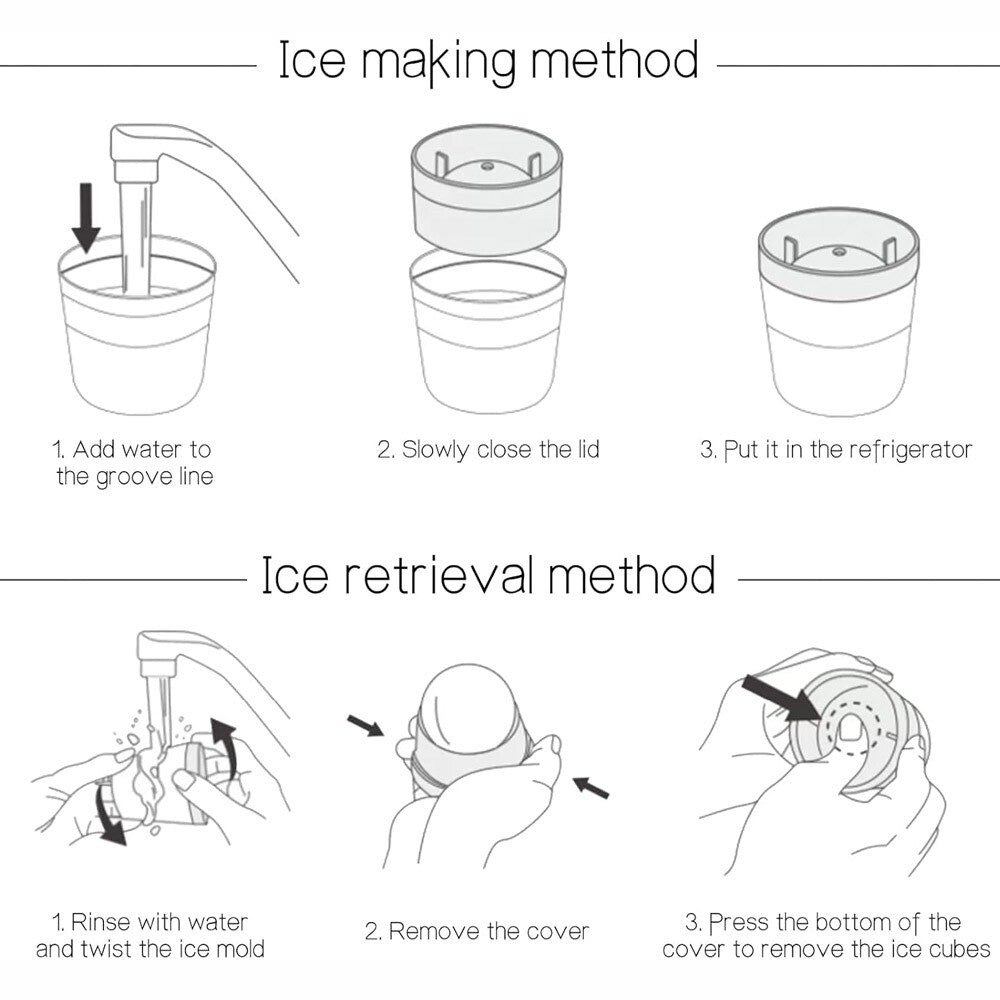 Ice making method

1. Add water to the groove line

2. Slowly close the lid

3. Put it in the refrigerator

Ice retrieval method

1. Rinse with water and twist the ice mold

2. Remove the cover

3. Press the bottom of the cover to remove the ice cubes