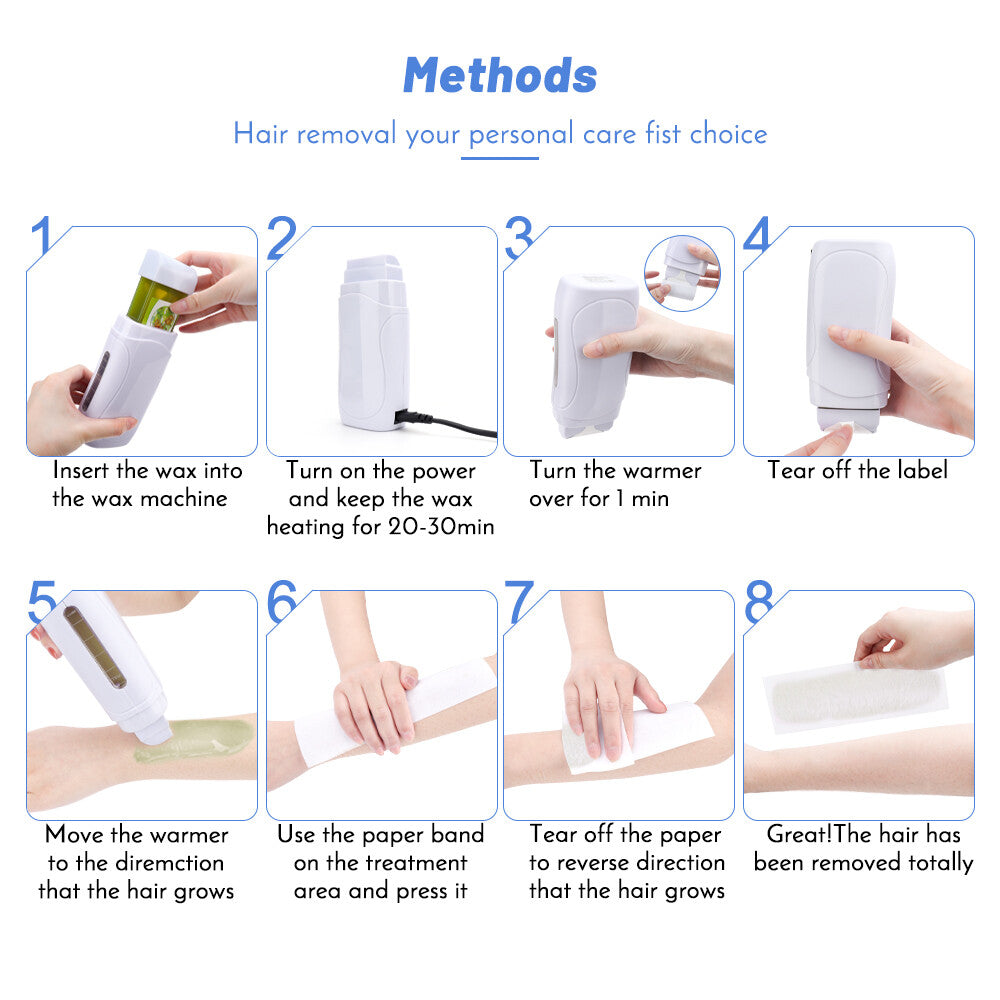 Methods

Hair removal your personal care fist choice

1
Insert the wax into the wax machine

2
Turn on the power and keep the wax heating for 20-30min

3
Turn the warmer over for 1 min

4
Tear off the label

5
Move the warmer to the diremction that the hair grows

6
Use the paper band on the treatment area and press it

7
Tear off the paper to reverse direction that the hair grows

8
Great!The hair has been removed totally