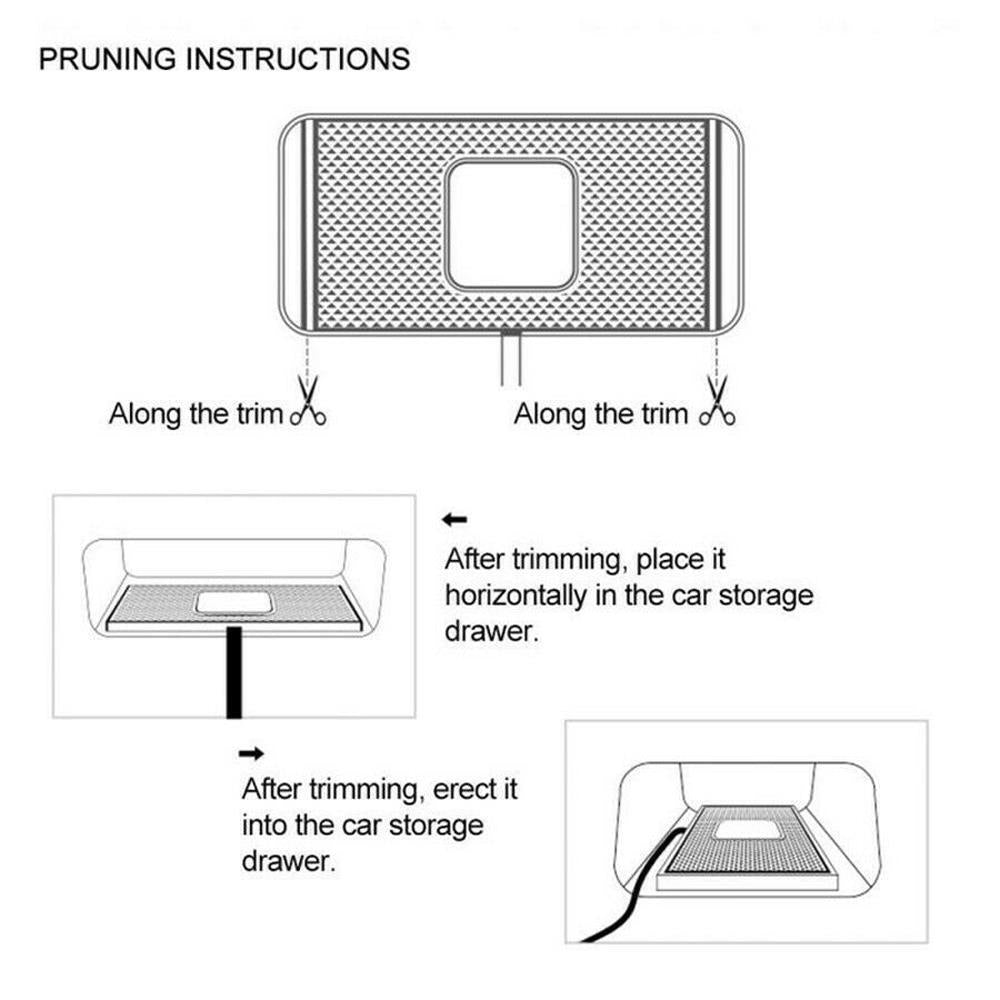 PRUNING INSTRUCTIONS

Along the trim

Along the trim

←

After trimming, place it horizontally in the car storage drawer.

→

After trimming, erect it into the car storage drawer.