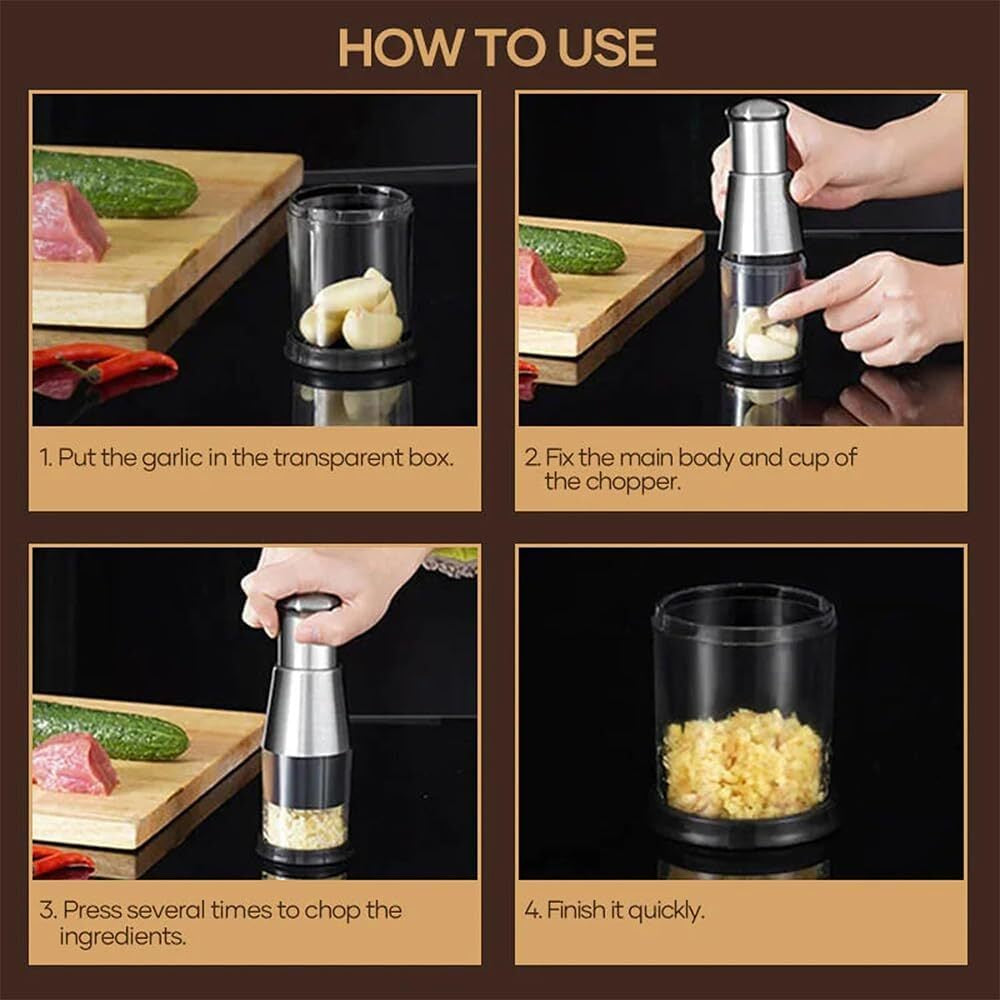 HOW TO USE

1. Put the garlic in the transparent box.

2. Fix the main body and cup of the chopper.

3. Press several times to chop the ingredients.

4. Finish it quickly.