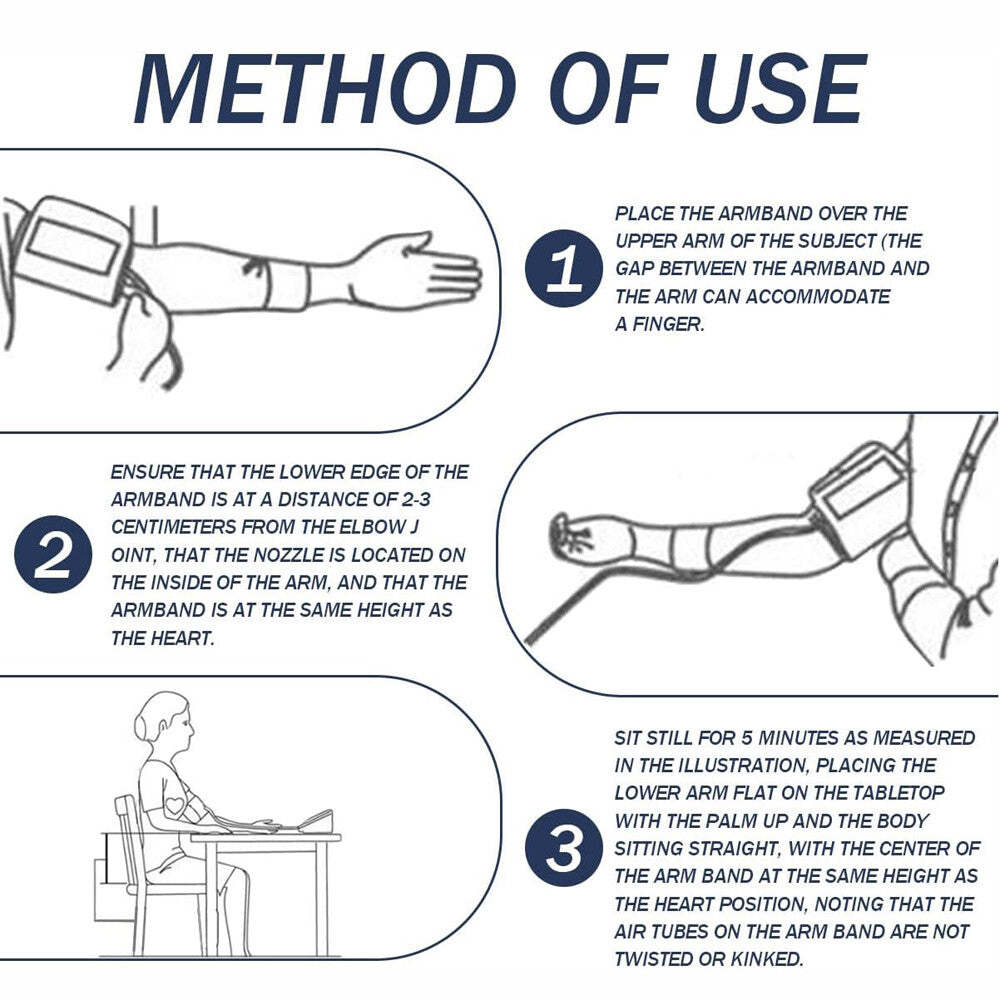 METHOD OF USE

1

PLACE THE ARMBAND OVER THE UPPER ARM OF THE SUBJECT (THE GAP BETWEEN THE ARMBAND AND THE ARM CAN ACCOMMODATE A FINGER.

2

ENSURE THAT THE LOWER EDGE OF THE ARMBAND IS AT A DISTANCE OF 2-3 CENTIMETERS FROM THE ELBOW J OINT, THAT THE NOZZLE IS LOCATED ON THE INSIDE OF THE ARM, AND THAT THE ARMBAND IS AT THE SAME HEIGHT AS THE HEART.

3

SIT STILL FOR 5 MINUTES AS MEASURED IN THE ILLUSTRATION, PLACING THE LOWER ARM FLAT ON THE TABLETOP WITH THE PALM UP AND THE BODY SITTING STRAIGHT, WITH THE CENTER OF THE ARM BAND AT THE SAME HEIGHT AS THE HEART POSITION, NOTING THAT THE AIR TUBES ON THE ARM BAND ARE NOT TWISTED OR KINKED.