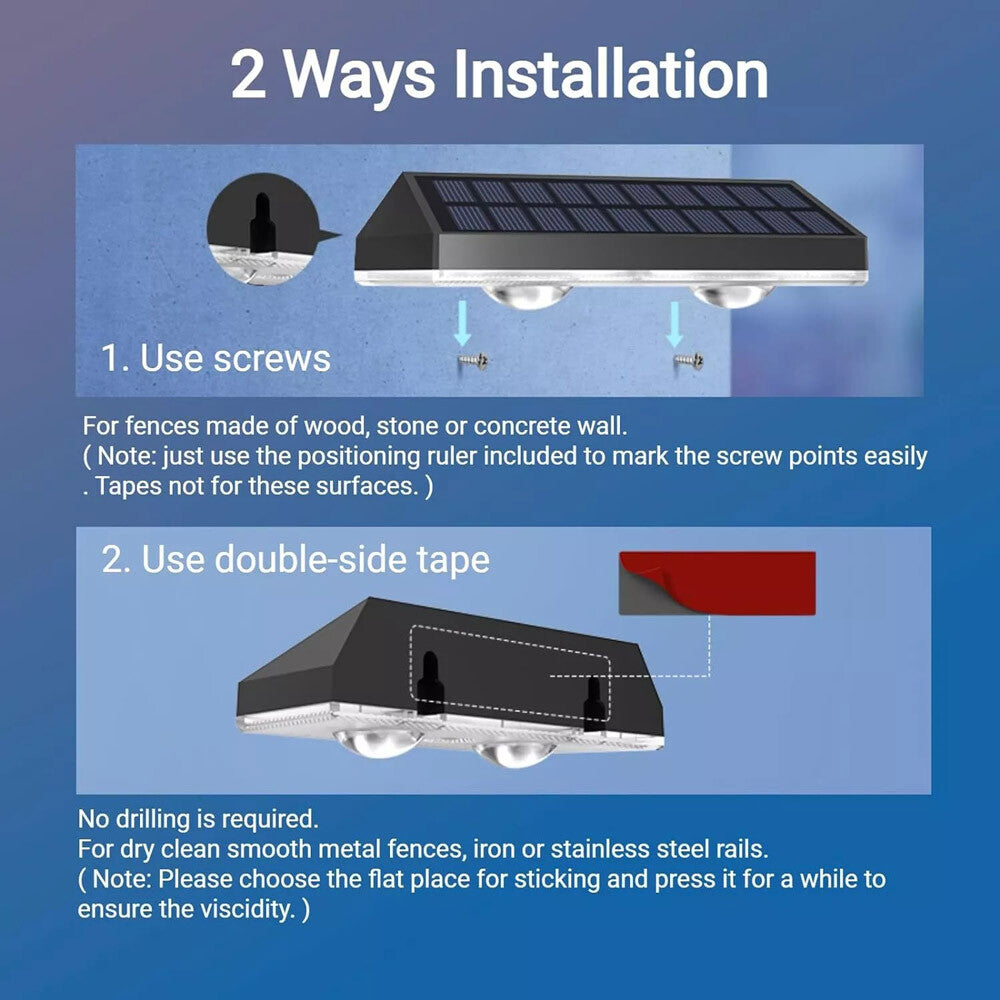 2 Ways Installation

1. Use screws

For fences made of wood, stone or concrete wall.
( Note: just use the positioning ruler included to mark the screw points easily . Tapes not for these surfaces. )

2. Use double-side tape

No drilling is required.
For dry clean smooth metal fences, iron or stainless steel rails.
( Note: Please choose the flat place for sticking and press it for a while to ensure the viscidity. )