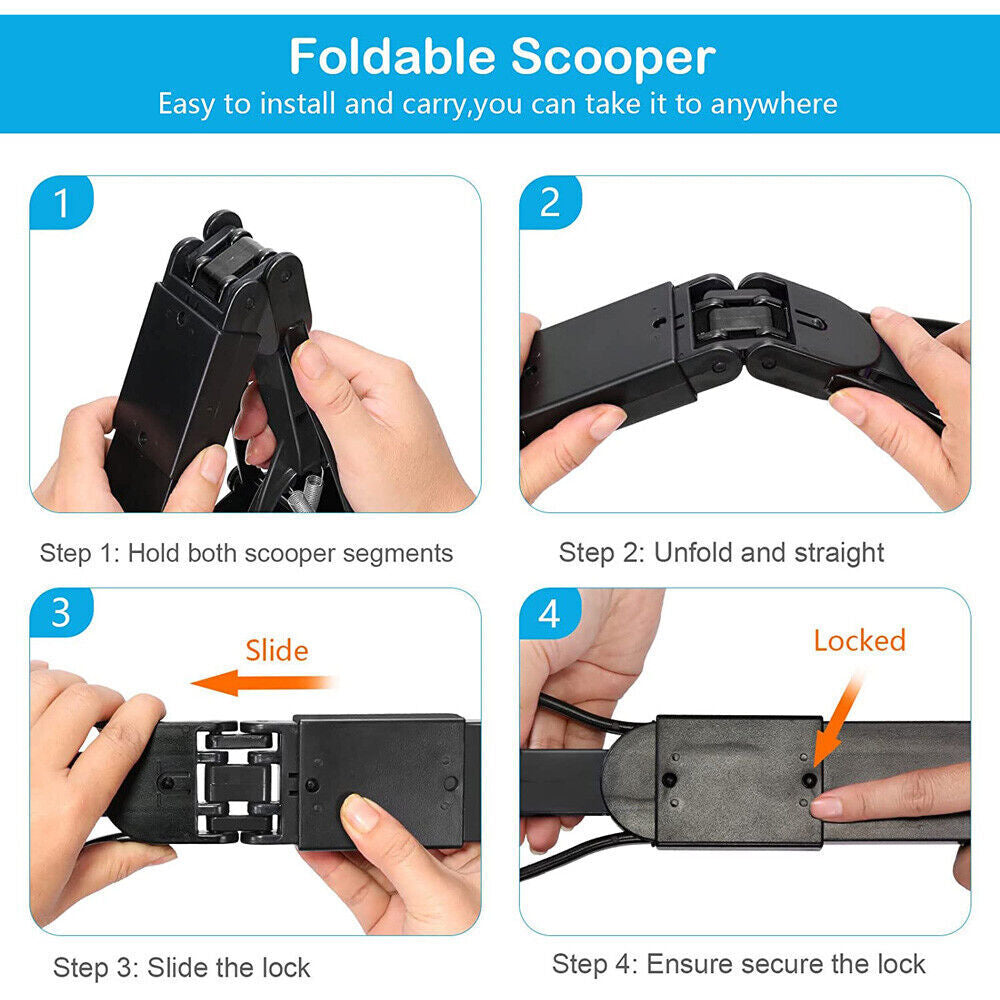 Foldable Scooper

Easy to install and carry,you can take it to anywhere

1

Step 1: Hold both scooper segments

2

Step 2: Unfold and straight

3

Slide

Step 3: Slide the lock

4

Locked

Step 4: Ensure secure the lock