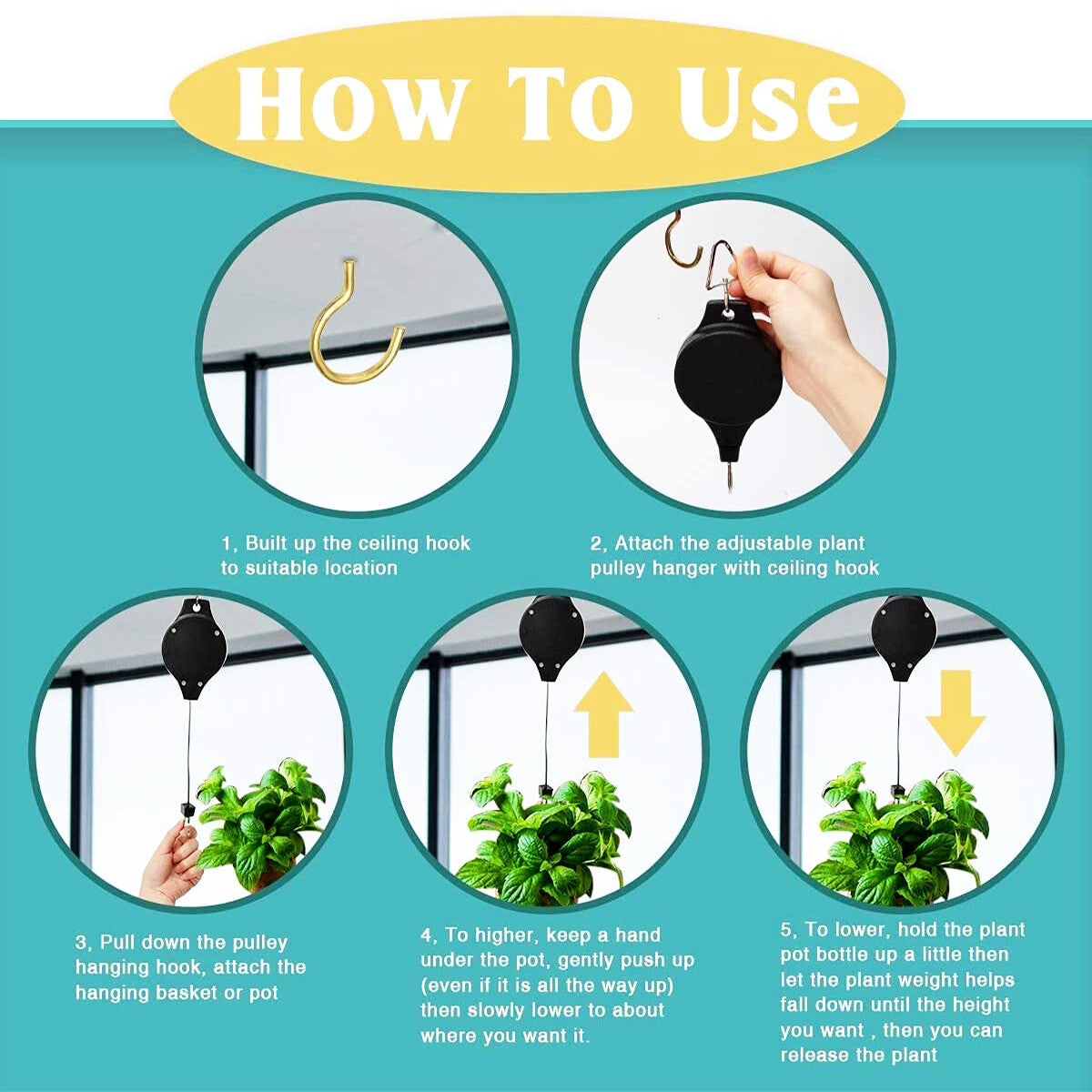 How To Use

1, Built up the ceiling hook to suitable location

2, Attach the adjustable plant pulley hanger with ceiling hook

3, Pull down the pulley hanging hook, attach the hanging basket or pot

4, To higher, keep a hand under the pot, gently push up (even if it is all the way up) then slowly lower to about where you want it.

5, To lower, hold the plant pot bottle up a little then let the plant weight helps fall down until the height you want , then you can release the plant