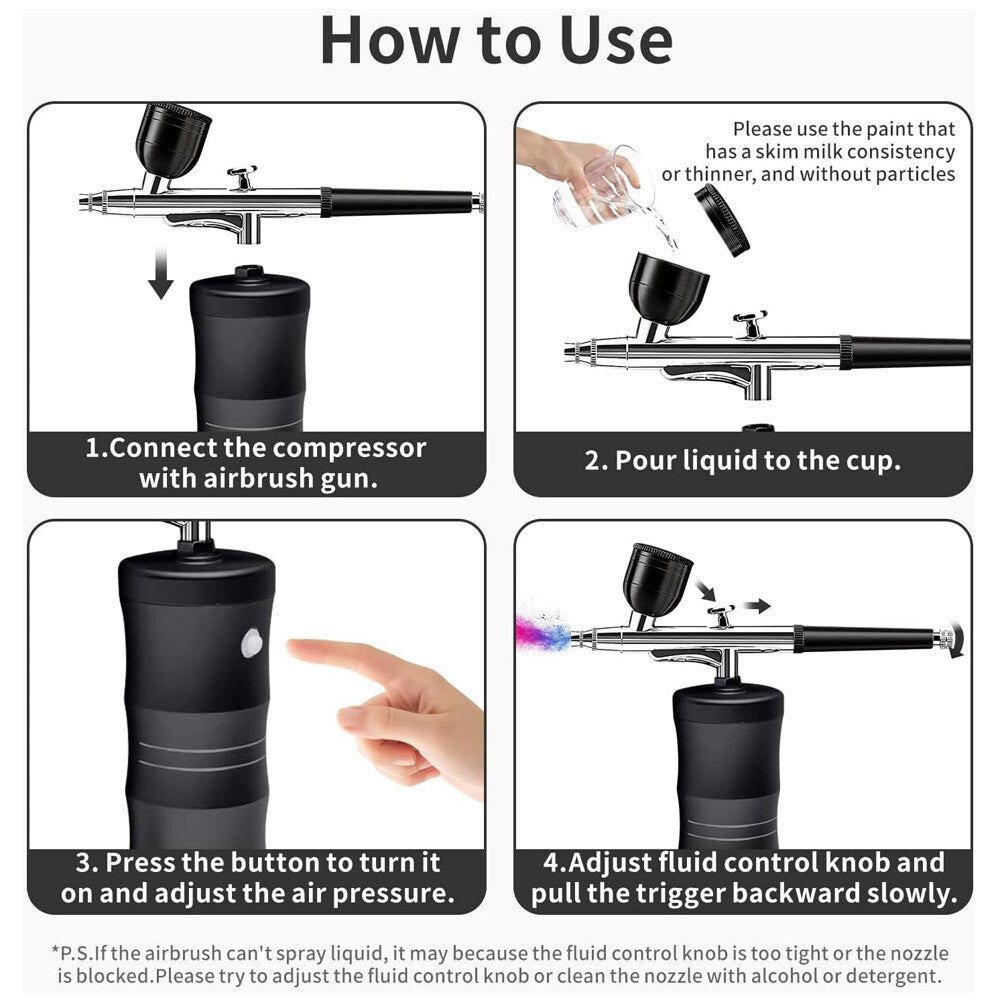 How to Use

1.Connect the compressor with airbrush gun.

Please use the paint that has a skim milk consistency or thinner, and without particles

2. Pour liquid to the cup.

3. Press the button to turn it on and adjust the air pressure.

4.Adjust fluid control knob and pull the trigger backward slowly.

*P.S.If the airbrush can't spray liquid, it may because the fluid control knob is too tight or the nozzle is blocked.Please try to adjust the fluid control knob or clean the nozzle with alcohol or detergent.