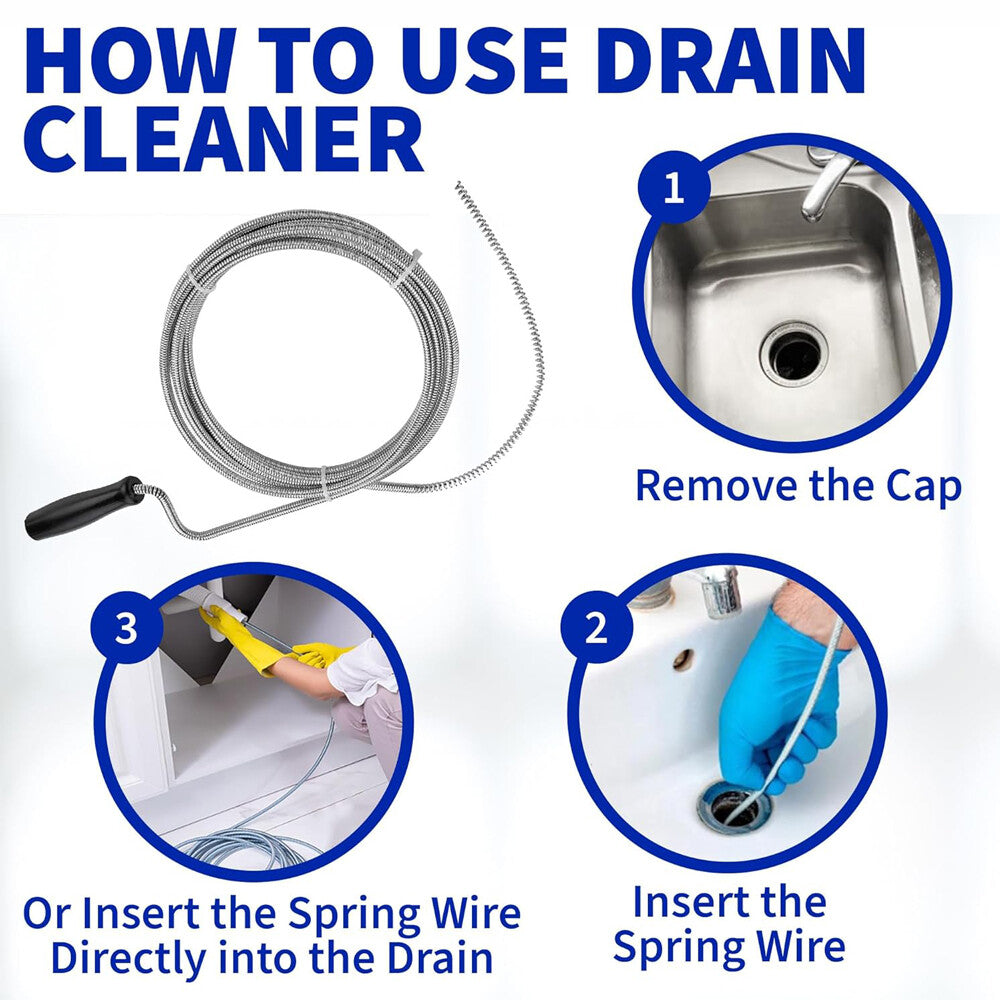 HOW TO USE DRAIN CLEANER

1

Remove the Cap

3

Or Insert the Spring Wire Directly into the Drain

2

Insert the Spring Wire