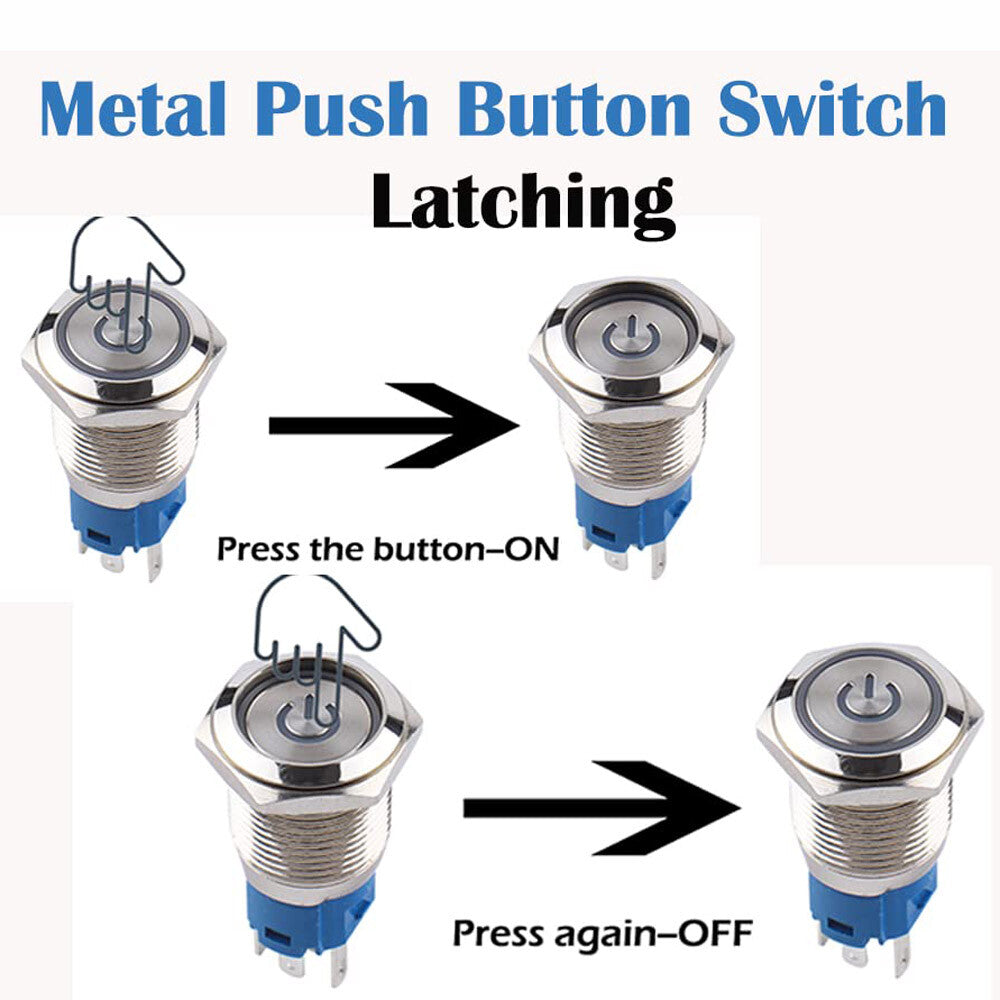 Metal Push Button Switch
Latching

Press the button–ON

Press again–OFF