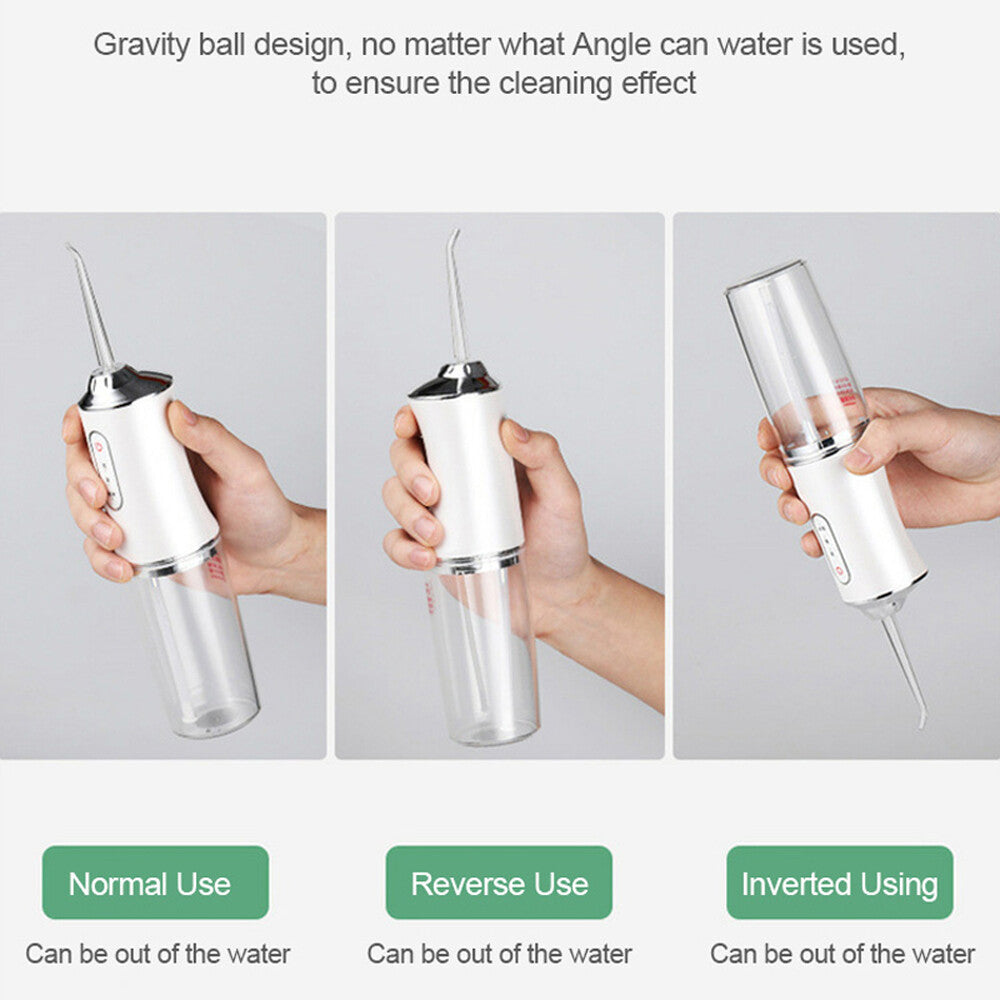 Gravity ball design, no matter what Angle can water is used, to ensure the cleaning effect

Normal Use

Can be out of the water

Reverse Use

Can be out of the water

Inverted Using

Can be out of the water