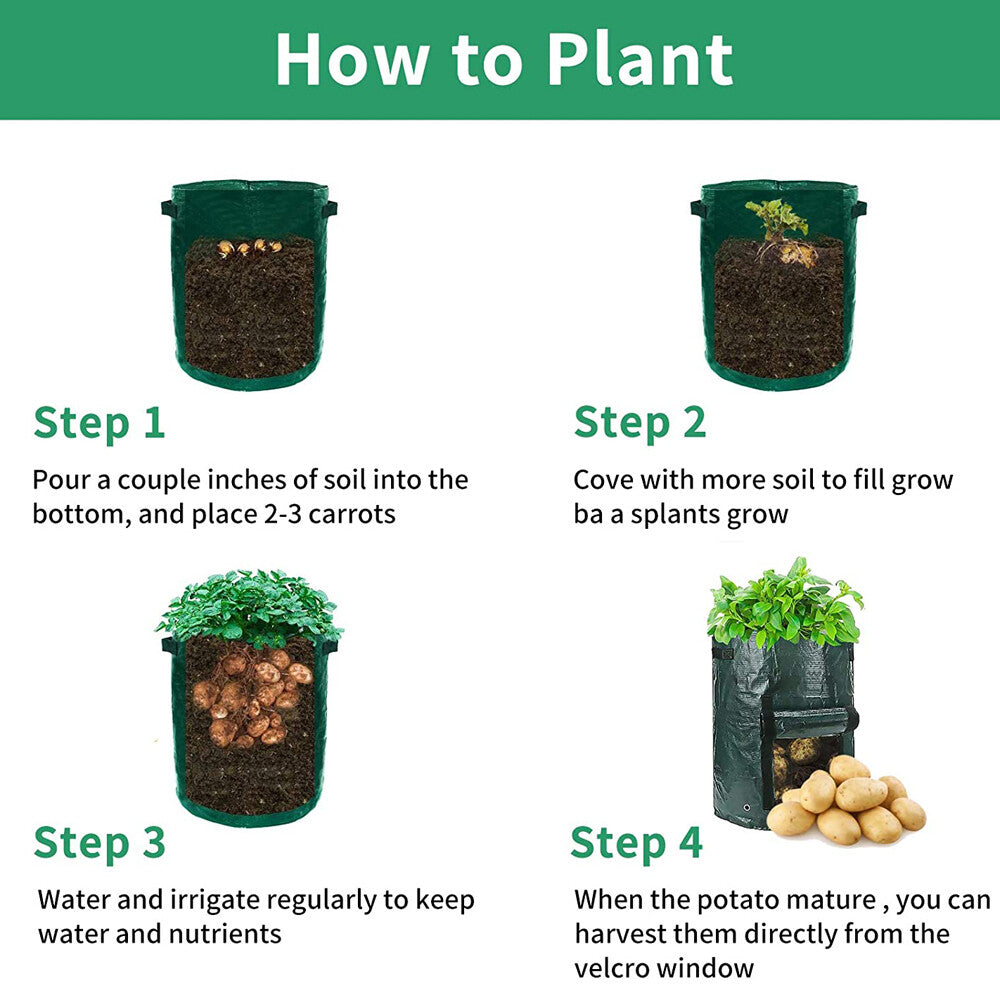 How to Plant

Step 1

Pour a couple inches of soil into the bottom, and place 2-3 carrots

Step 2

Cove with more soil to fill grow ba a splants grow

Step 3

Water and irrigate regularly to keep water and nutrients

Step 4

When the potato mature , you can harvest them directly from the velcro window