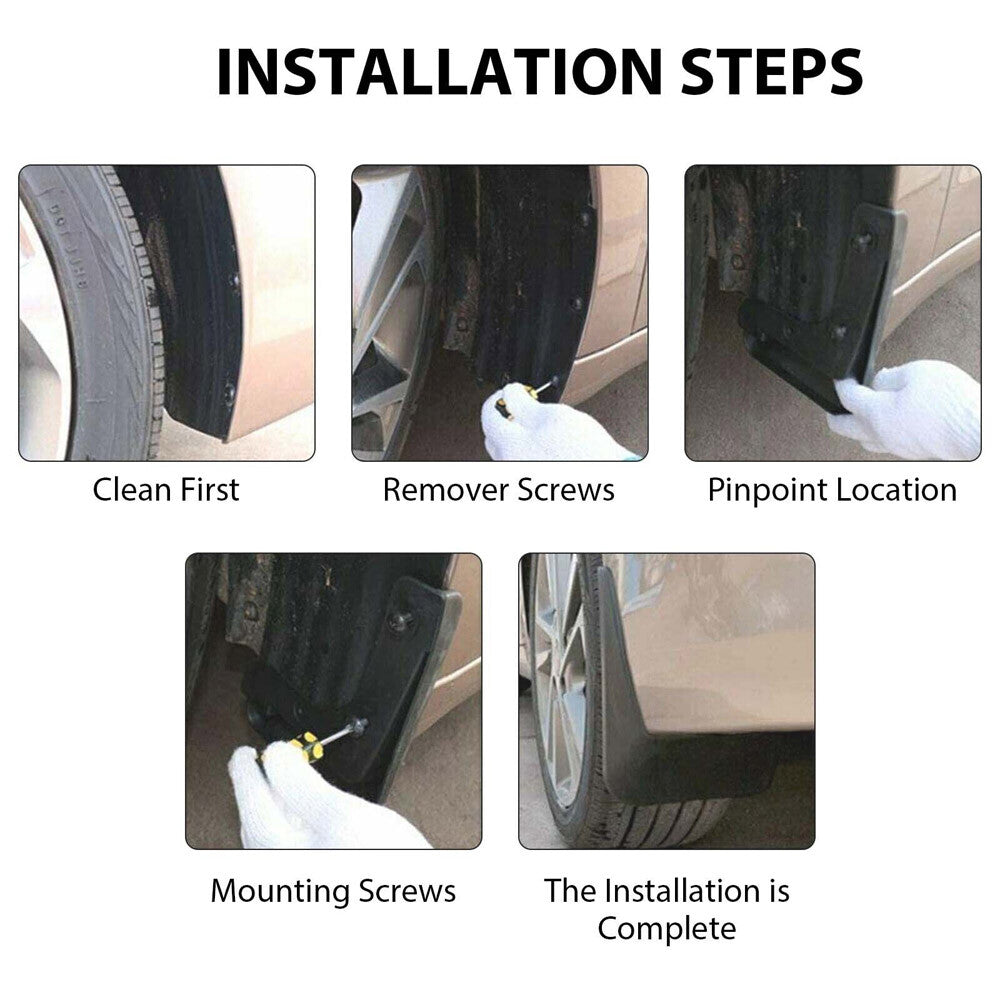 INSTALLATION STEPS

Clean First

Remover Screws

Pinpoint Location

Mounting Screws

The Installation is Complete