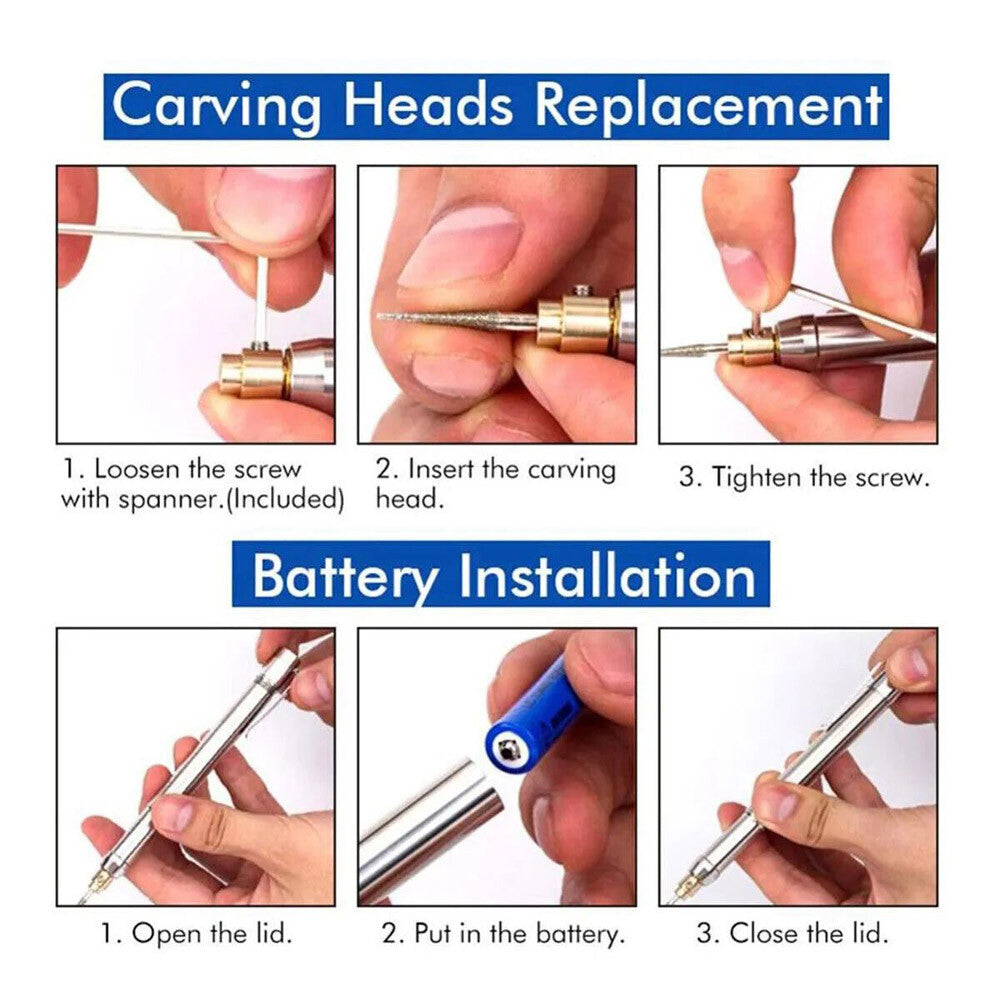 Carving Heads Replacement

1. Loosen the screw with spanner.(Included)

2. Insert the carving head.

3. Tighten the screw.

Battery Installation

1. Open the lid.

2. Put in the battery.

3. Close the lid.