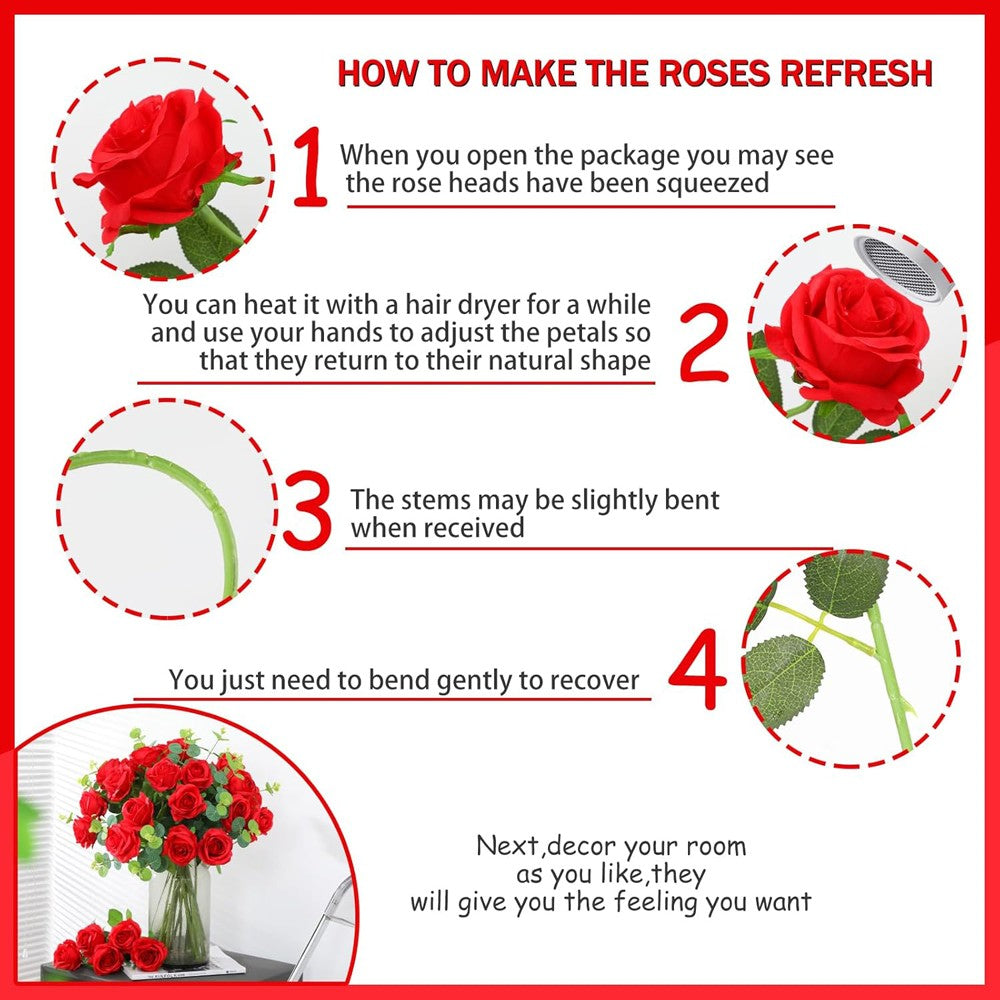 HOW TO MAKE THE ROSES REFRESH

1 When you open the package you may see the rose heads have been squeezed

You can heat it with a hair dryer for a while and use your hands to adjust the petals so that they return to their natural shape 2

3 The stems may be slightly bent when received

You just need to bend gently to recover 4

Next,decor your room as you like,they will give you the feeling you want