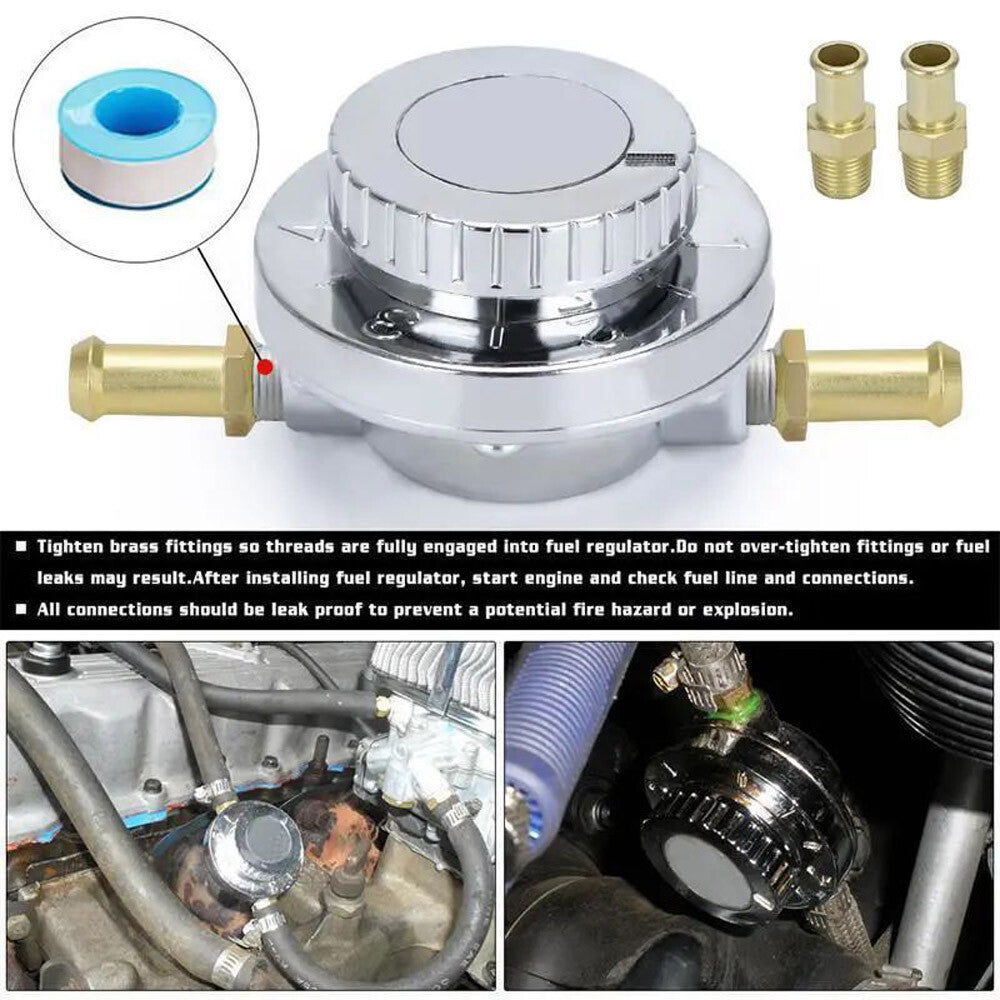 ■ Tighten brass fittings so threads are fully engaged into fuel regulator.Do not over-tighten fittings or fuel leaks may result.After installing fuel regulator, start engine and check fuel line and connections.

■ All connections should be leak proof to prevent a potential fire hazard or explosion.