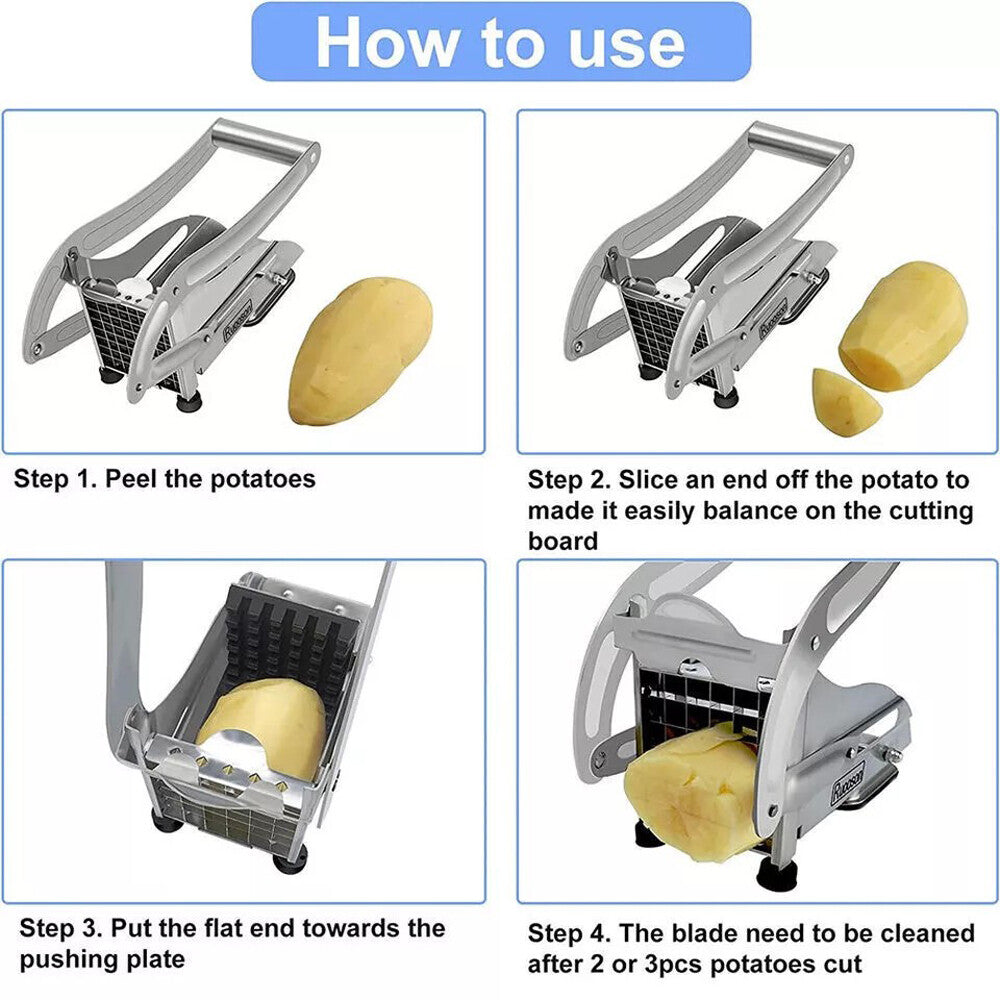 How to use

Step 1. Peel the potatoes

Step 2. Slice an end off the potato to made it easily balance on the cutting board

Step 3. Put the flat end towards the pushing plate

Step 4. The blade need to be cleaned after 2 or 3pcs potatoes cut