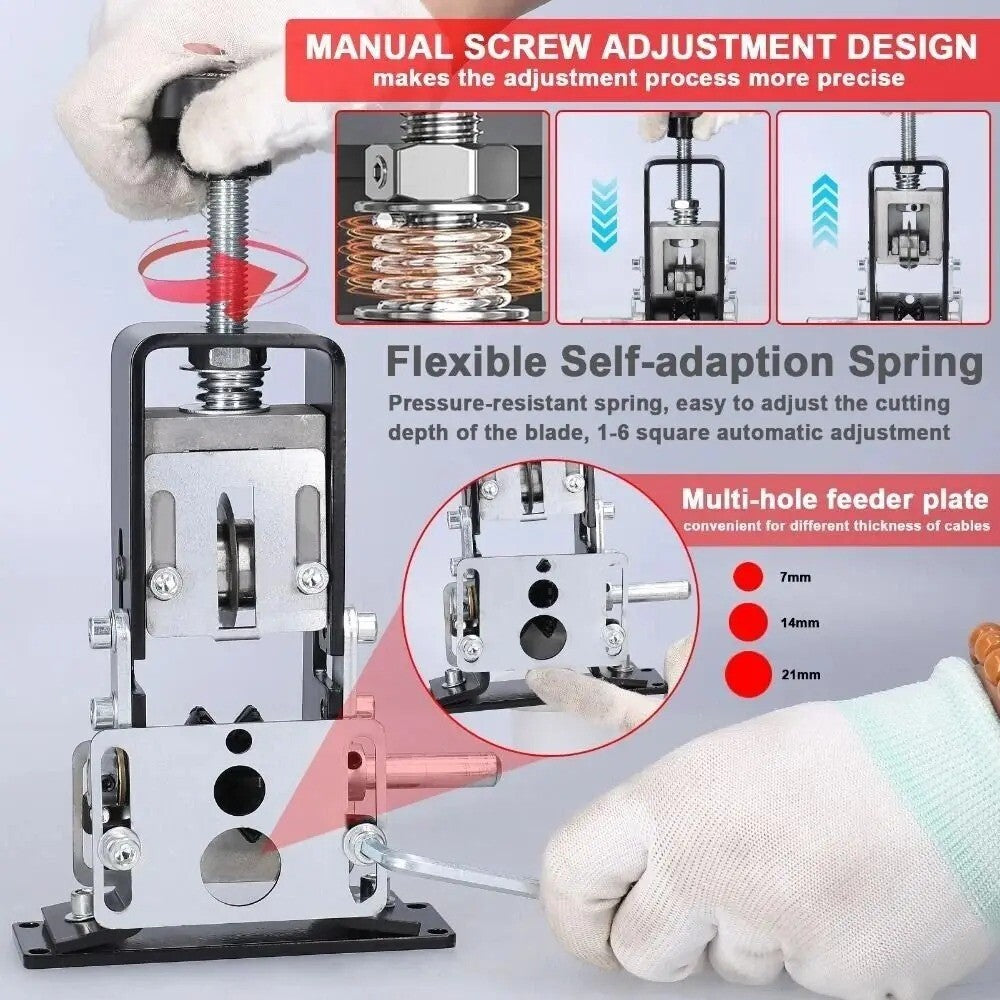 MANUAL SCREW ADJUSTMENT DESIGN
makes the adjustment process more precise

Flexible Self-adaption Spring
Pressure-resistant spring, easy to adjust the cutting depth of the blade, 1-6 square automatic adjustment

Multi-hole feeder plate
convenient for different thickness of cables

7mm
14mm
21mm