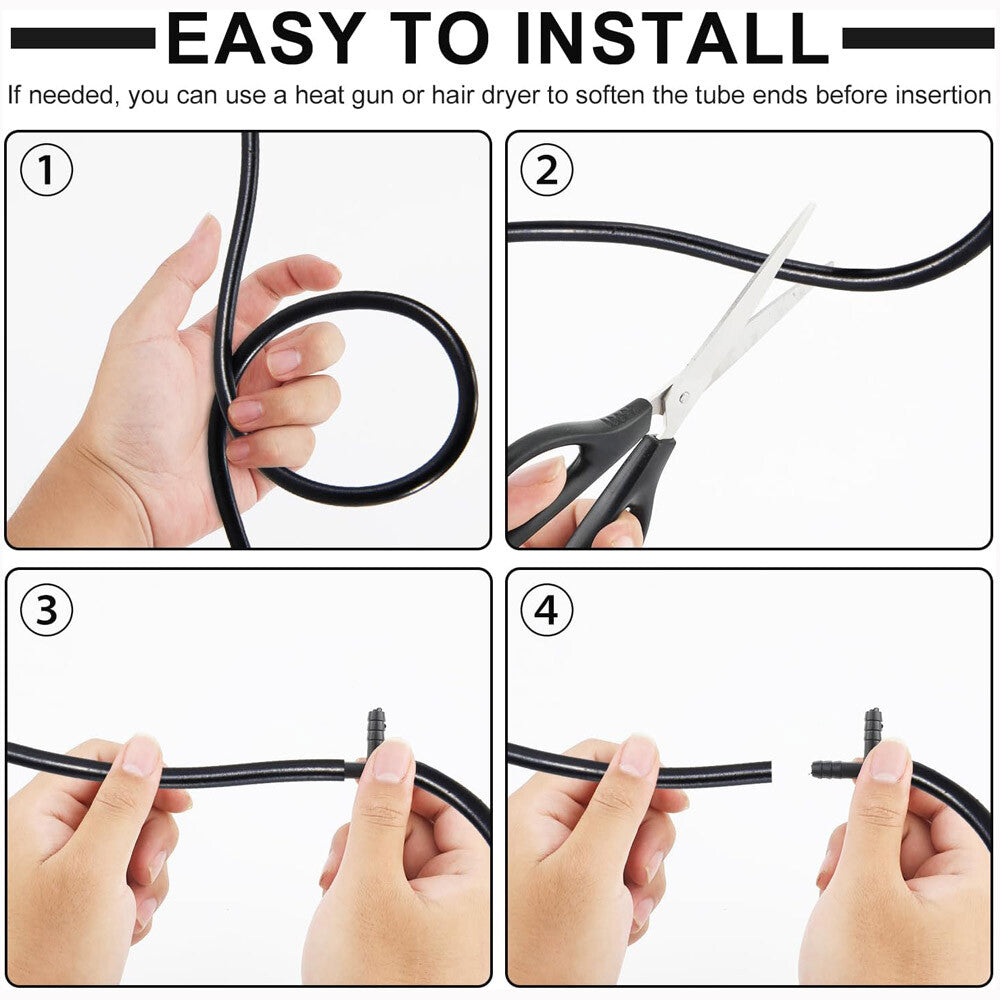 EASY TO INSTALL

If needed, you can use a heat gun or hair dryer to soften the tube ends before insertion

1

2

3

4