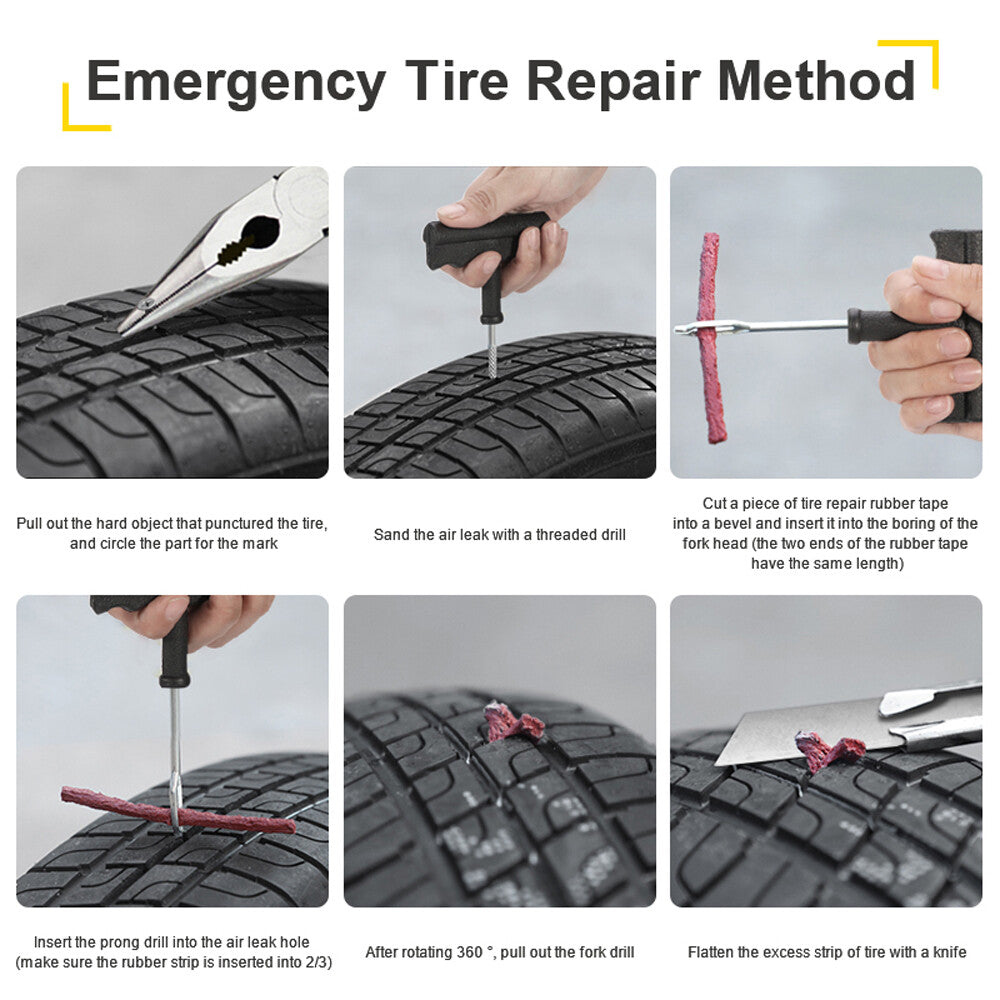 Emergency Tire Repair Method

Pull out the hard object that punctured the tire, and circle the part for the mark

Sand the air leak with a threaded drill

Cut a piece of tire repair rubber tape into a bevel and insert it into the boring of the fork head (the two ends of the rubber tape have the same length)

Insert the prong drill into the air leak hole (make sure the rubber strip is inserted into 2/3)

After rotating 360 °, pull out the fork drill

Flatten the excess strip of tire with a knife