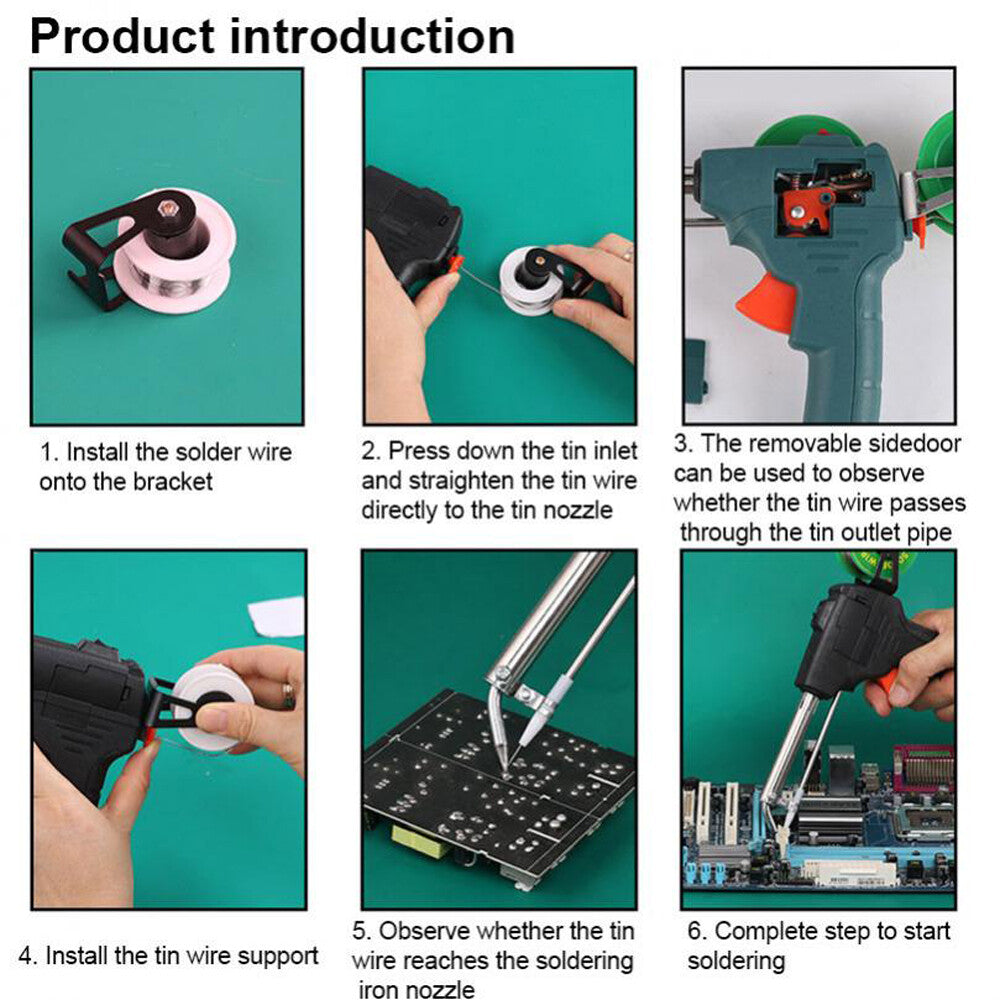 Product introduction

1. Install the solder wire onto the bracket

2. Press down the tin inlet and straighten the tin wire directly to the tin nozzle

3. The removable sidedoor can be used to observe whether the tin wire passes through the tin outlet pipe

4. Install the tin wire support

5. Observe whether the tin wire reaches the soldering iron nozzle

6. Complete step to start soldering