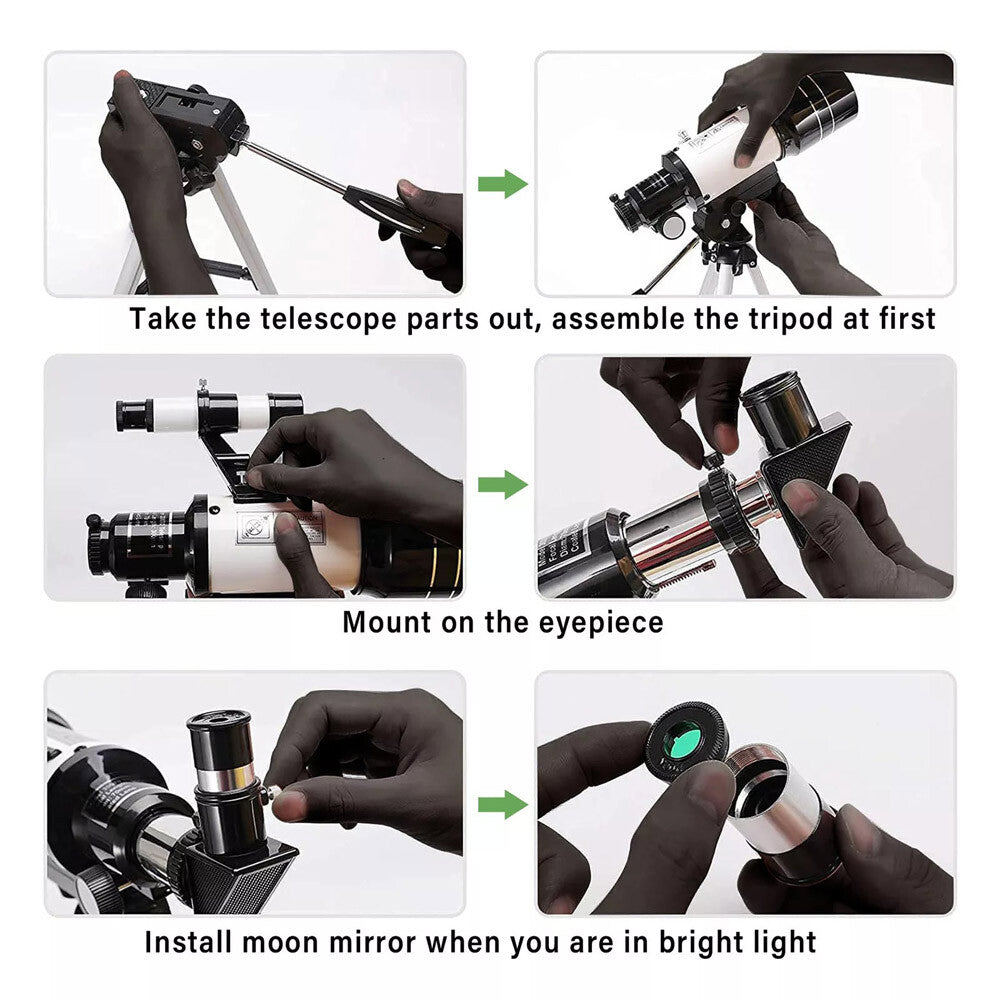 Take the telescope parts out, assemble the tripod at first

Mount on the eyepiece

Install moon mirror when you are in bright light