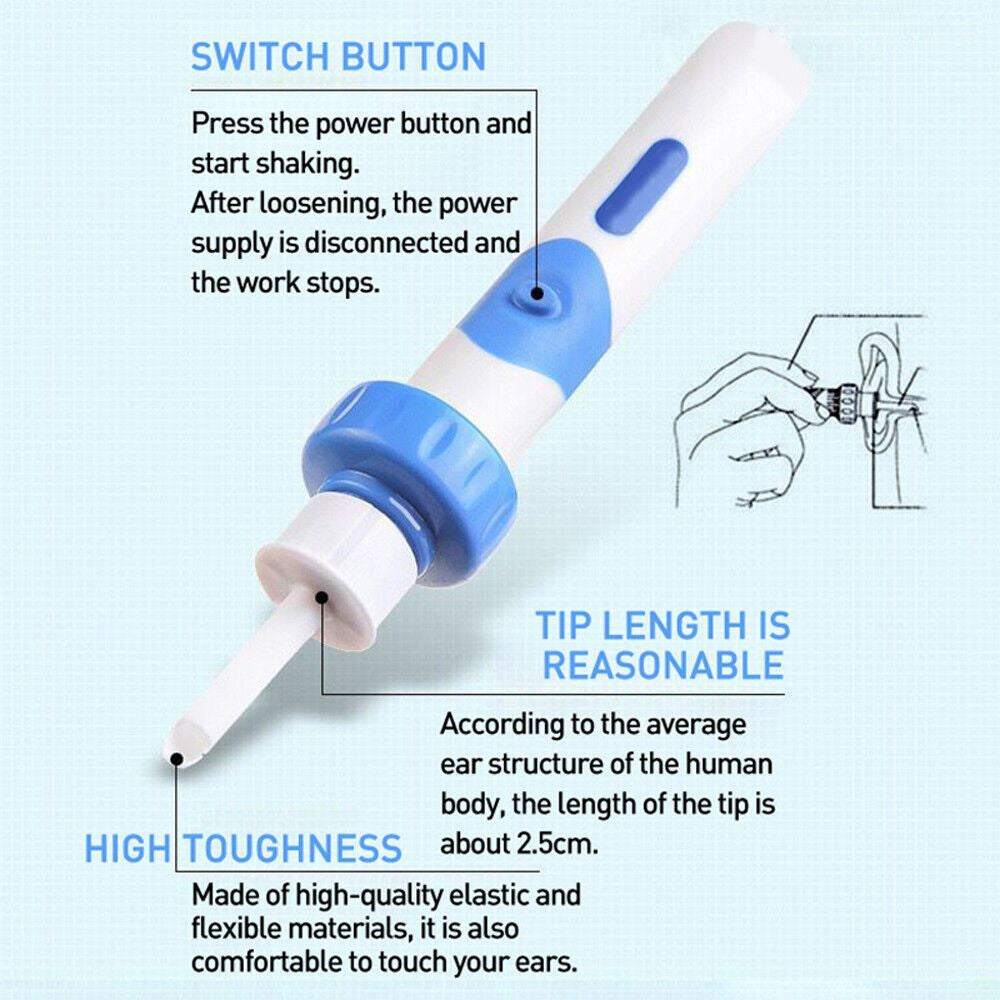 SWITCH BUTTON

Press the power button and start shaking.
After loosening, the power supply is disconnected and the work stops.

TIP LENGTH IS REASONABLE

According to the average ear structure of the human body, the length of the tip is about 2.5cm.

HIGH TOUGHNESS

Made of high-quality elastic and flexible materials, it is also comfortable to touch your ears.