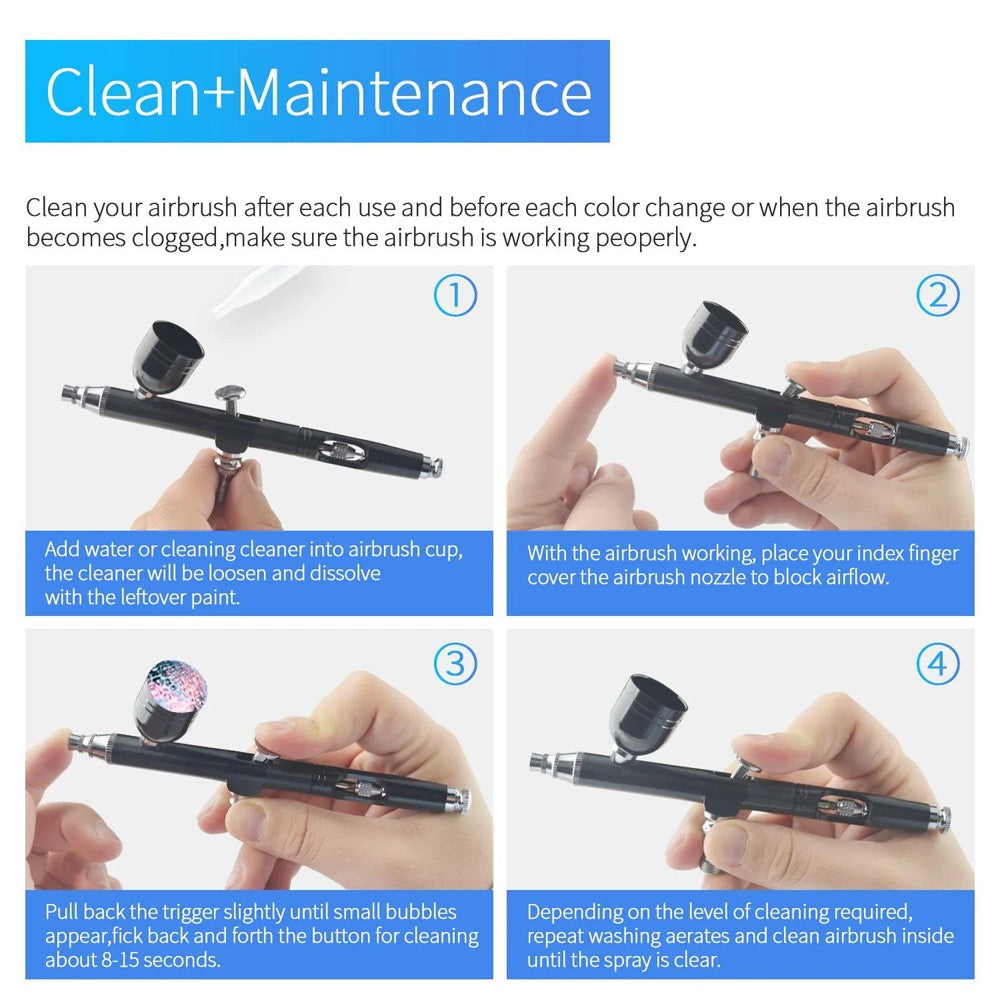 Clean+Maintenance

Clean your airbrush after each use and before each color change or when the airbrush becomes clogged,make sure the airbrush is working peoperly.

①

Add water or cleaning cleaner into airbrush cup, the cleaner will be loosen and dissolve with the leftover paint.

②

With the airbrush working, place your index finger cover the airbrush nozzle to block airflow.

③

Pull back the trigger slightly until small bubbles appear,fick back and forth the button for cleaning about 8-15 seconds.

④

Depending on the level of cleaning required, repeat washing aerates and clean airbrush inside until the spray is clear.