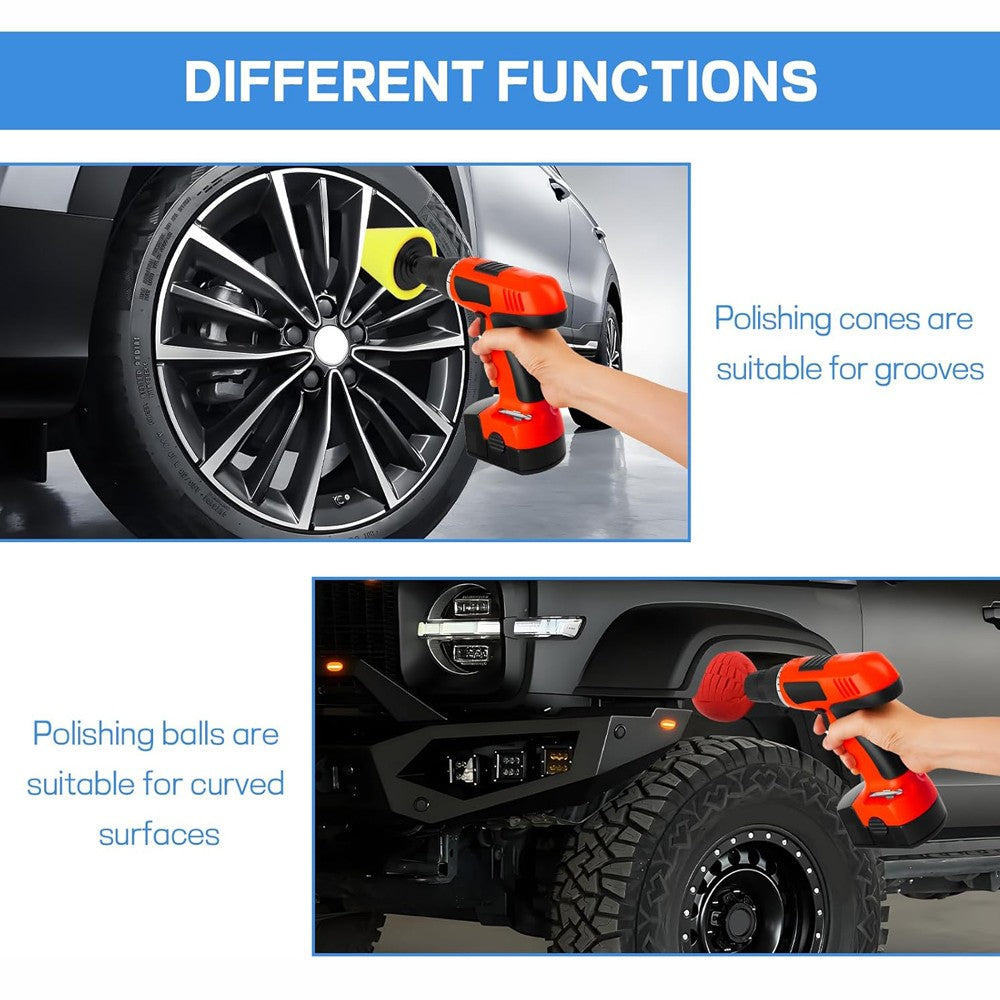 DIFFERENT FUNCTIONS

Polishing cones are suitable for grooves

Polishing balls are suitable for curved surfaces