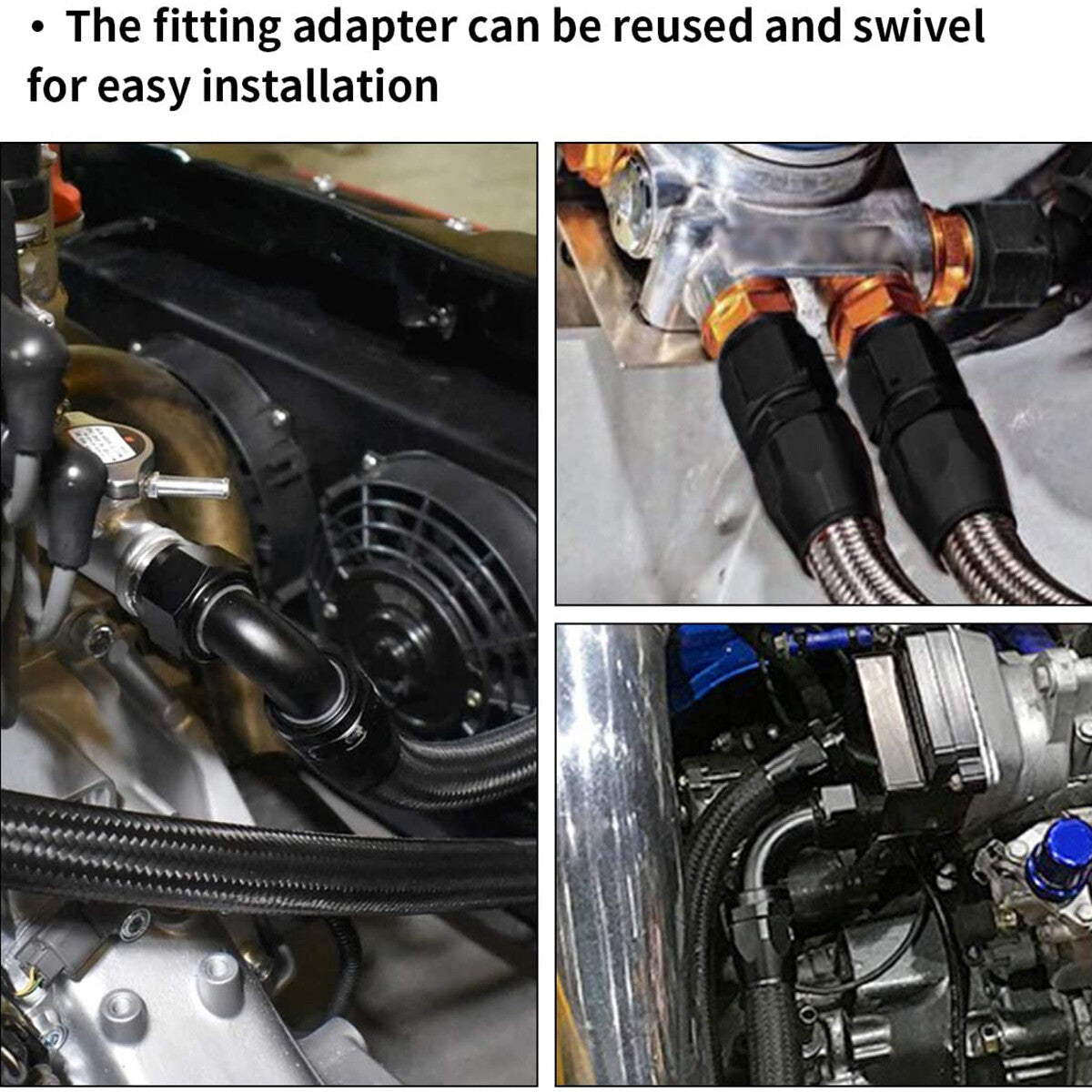 • The fitting adapter can be reused and swivel for easy installation