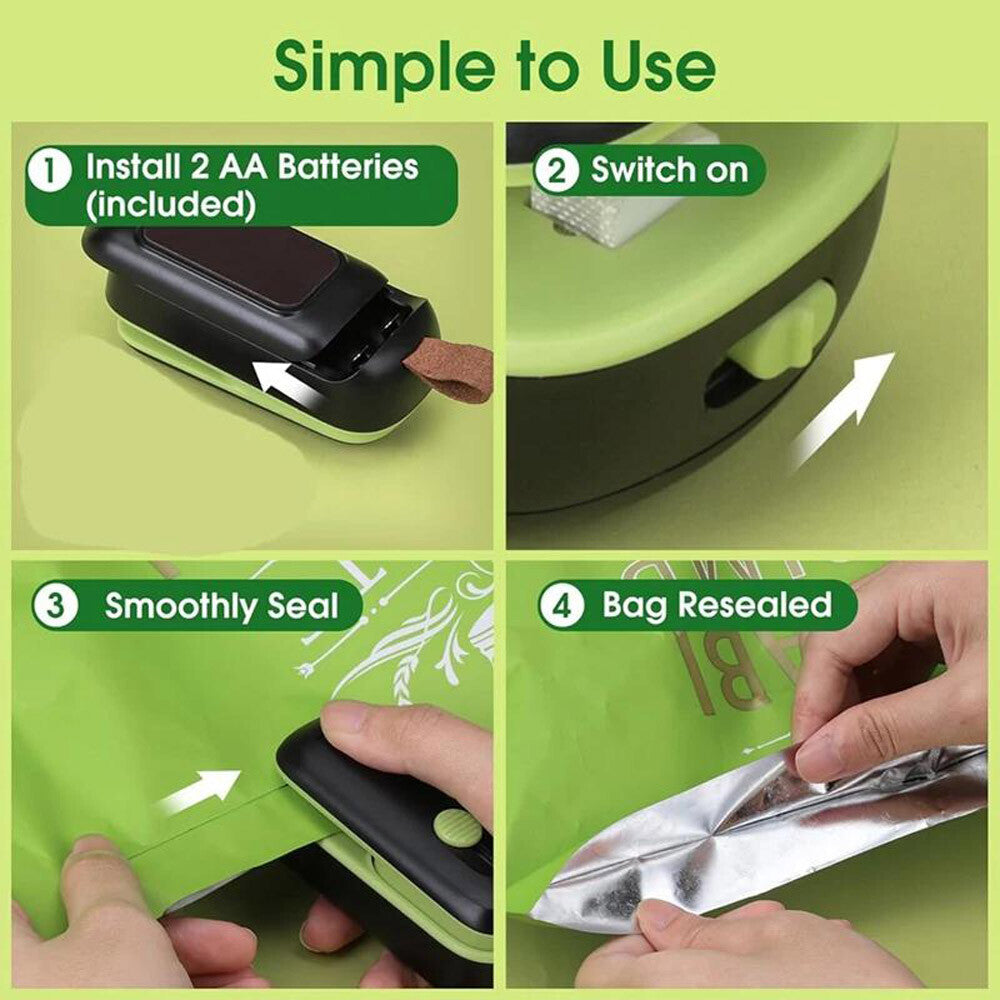 Simple to Use

1 Install 2 AA Batteries (included)

2 Switch on

3 Smoothly Seal

4 Bag Resealed