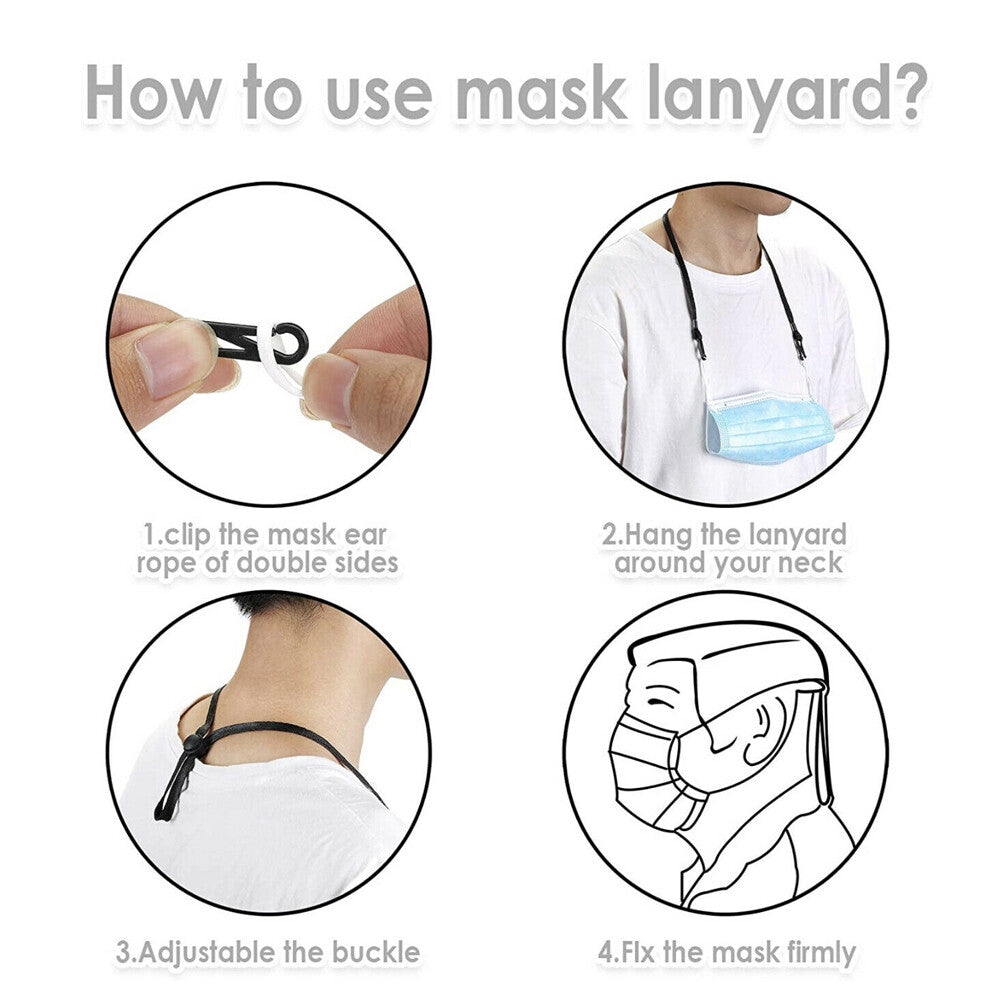 How to use mask lanyard?

1.clip the mask ear rope of double sides

2.Hang the lanyard around your neck

3.Adjustable the buckle

4.Fix the mask firmly