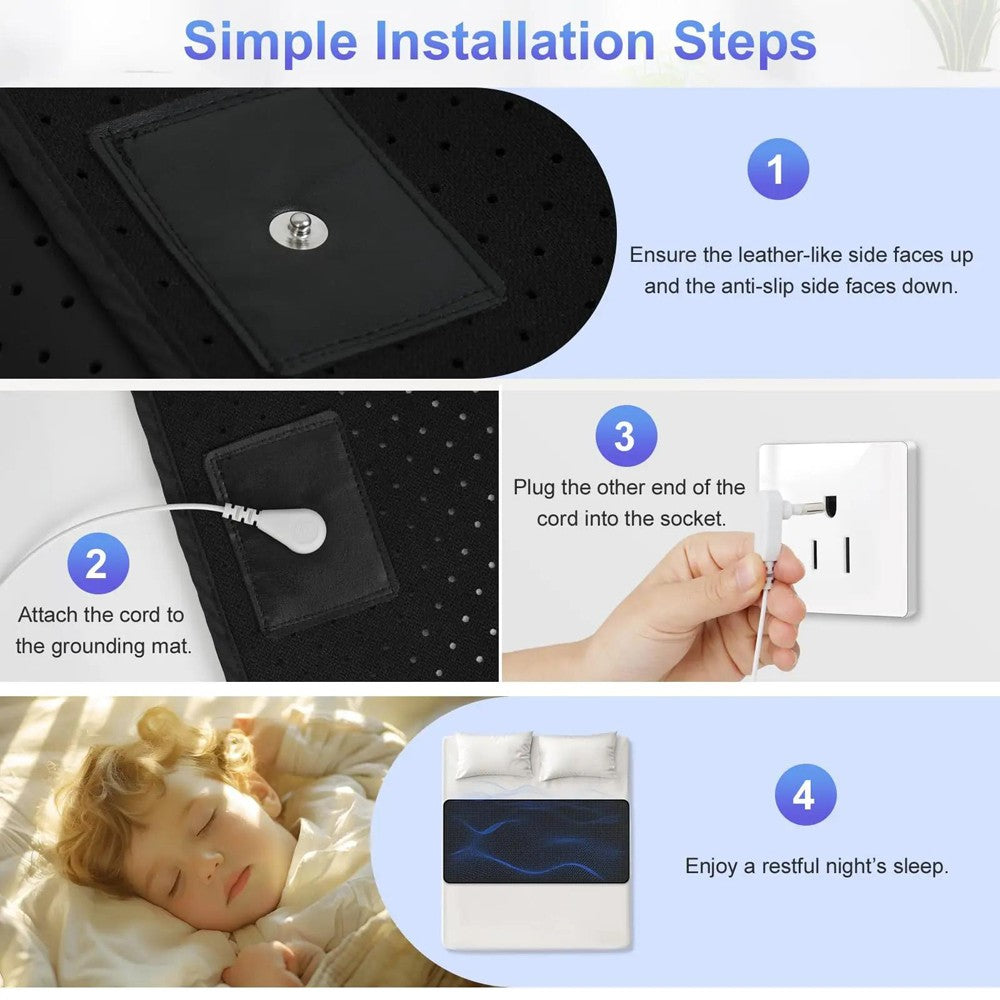 Simple Installation Steps

1

Ensure the leather-like side faces up and the anti-slip side faces down.

2

Attach the cord to the grounding mat.

3

Plug the other end of the cord into the socket.

4

Enjoy a restful night's sleep.