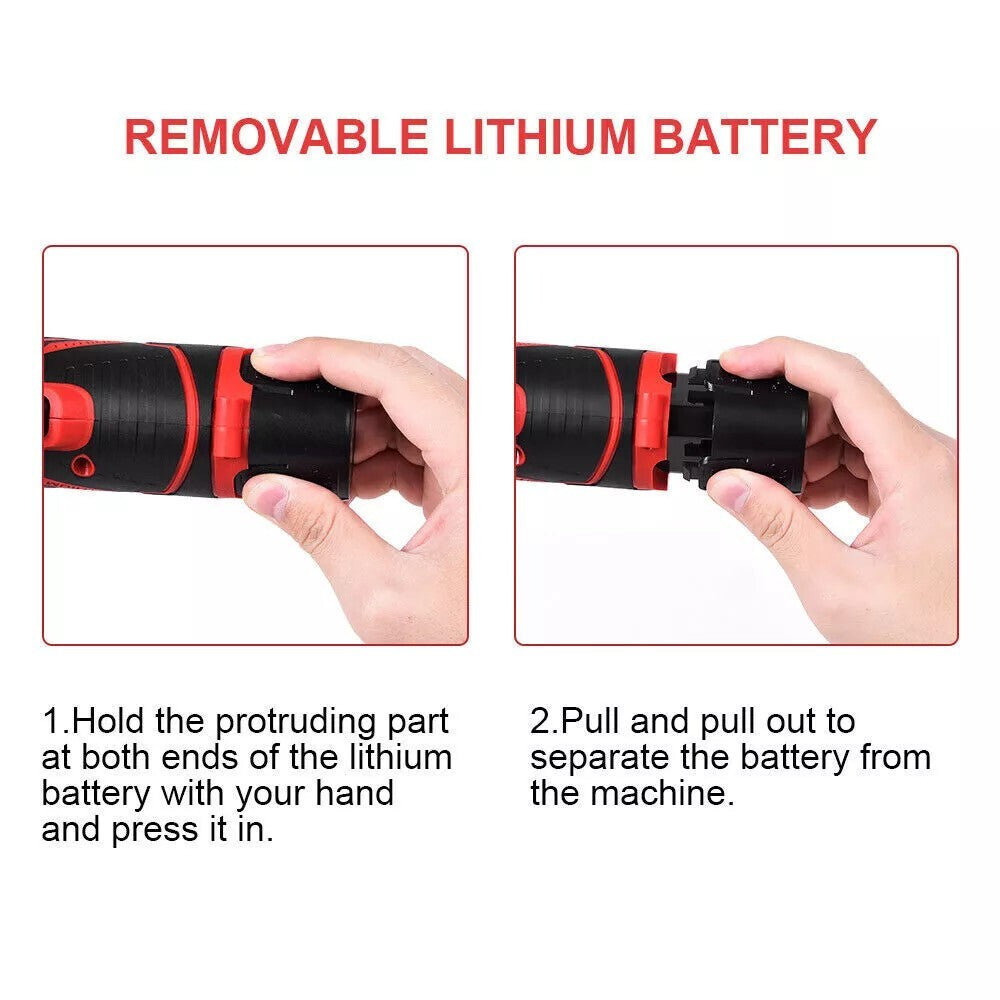 REMOVABLE LITHIUM BATTERY

1.Hold the protruding part at both ends of the lithium battery with your hand and press it in.

2.Pull and pull out to separate the battery from the machine.