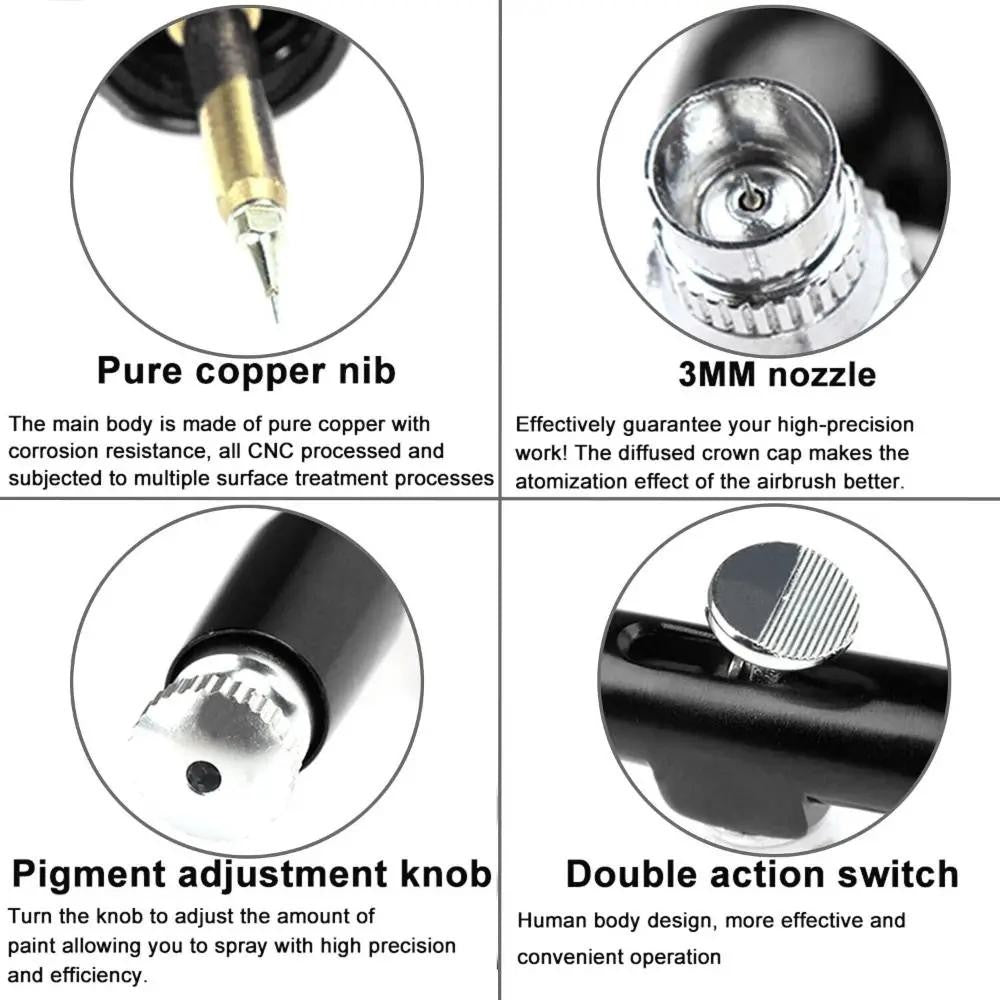 Pure copper nib

The main body is made of pure copper with corrosion resistance, all CNC processed and subjected to multiple surface treatment processes

3MM nozzle

Effectively guarantee your high-precision work! The diffused crown cap makes the atomization effect of the airbrush better.

Pigment adjustment knob

Turn the knob to adjust the amount of paint allowing you to spray with high precision and efficiency.

Double action switch

Human body design, more effective and convenient operation