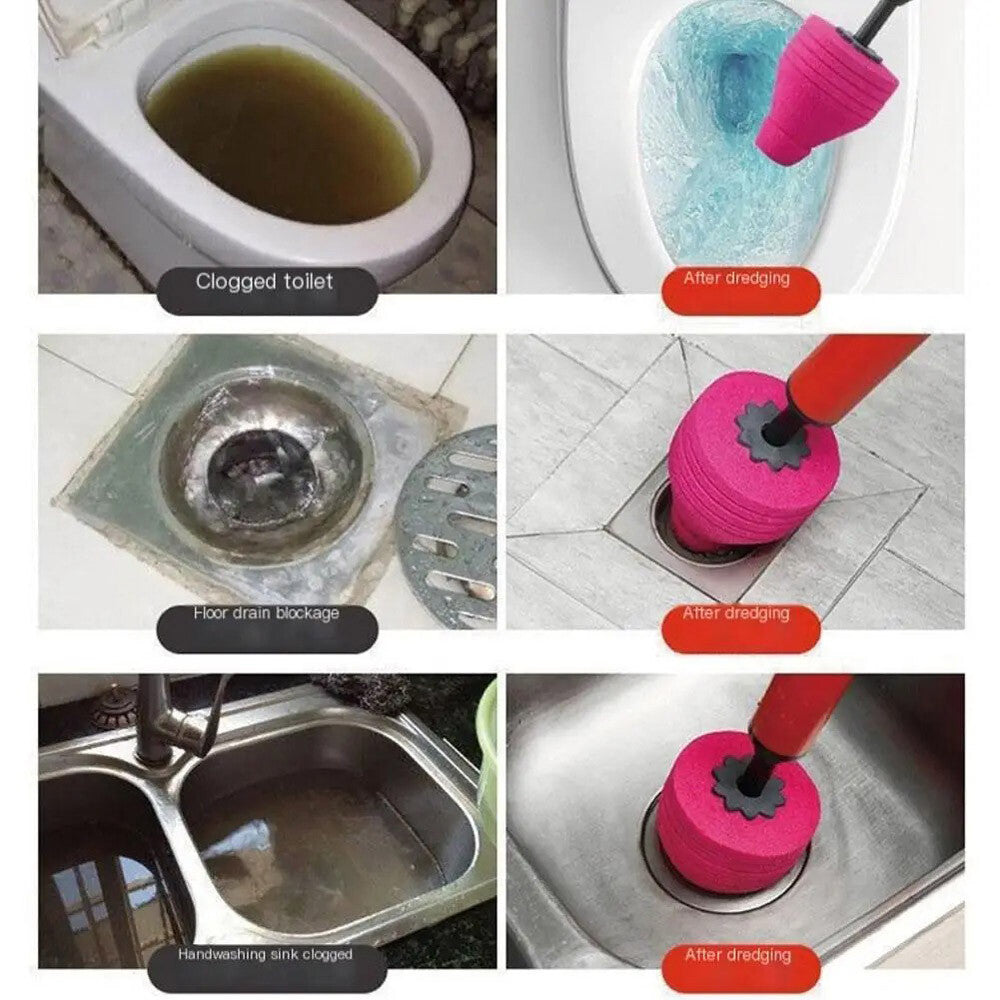 Clogged toilet

After dredging

Floor drain blockage

After dredging

Handwashing sink clogged

After dredging