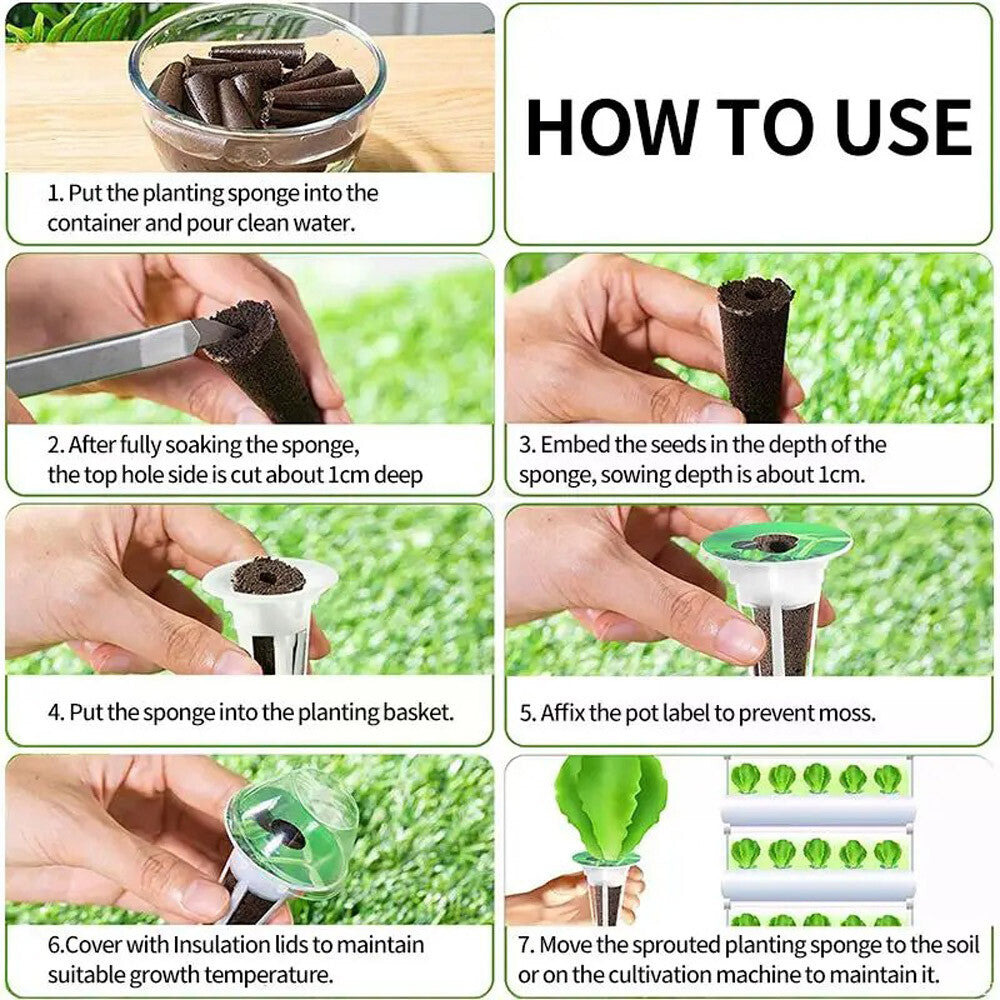 HOW TO USE

1. Put the planting sponge into the container and pour clean water.

2. After fully soaking the sponge, the top hole side is cut about 1cm deep

3. Embed the seeds in the depth of the sponge, sowing depth is about 1cm.

4. Put the sponge into the planting basket.

5. Affix the pot label to prevent moss.

6.Cover with Insulation lids to maintain suitable growth temperature.

7. Move the sprouted planting sponge to the soil or on the cultivation machine to maintain it.