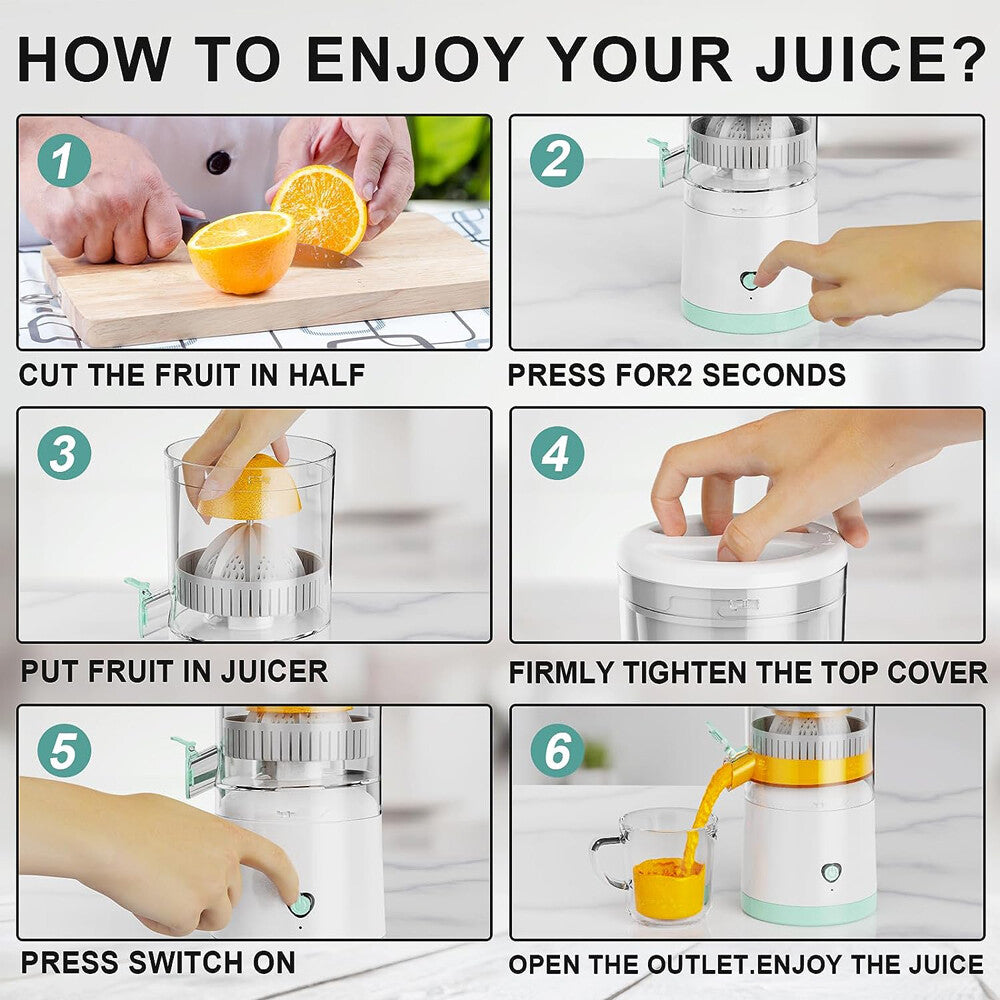 HOW TO ENJOY YOUR JUICE?

1

CUT THE FRUIT IN HALF

2

PRESS FOR2 SECONDS

3

PUT FRUIT IN JUICER

4

FIRMLY TIGHTEN THE TOP COVER

5

PRESS SWITCH ON

6

OPEN THE OUTLET.ENJOY THE JUICE