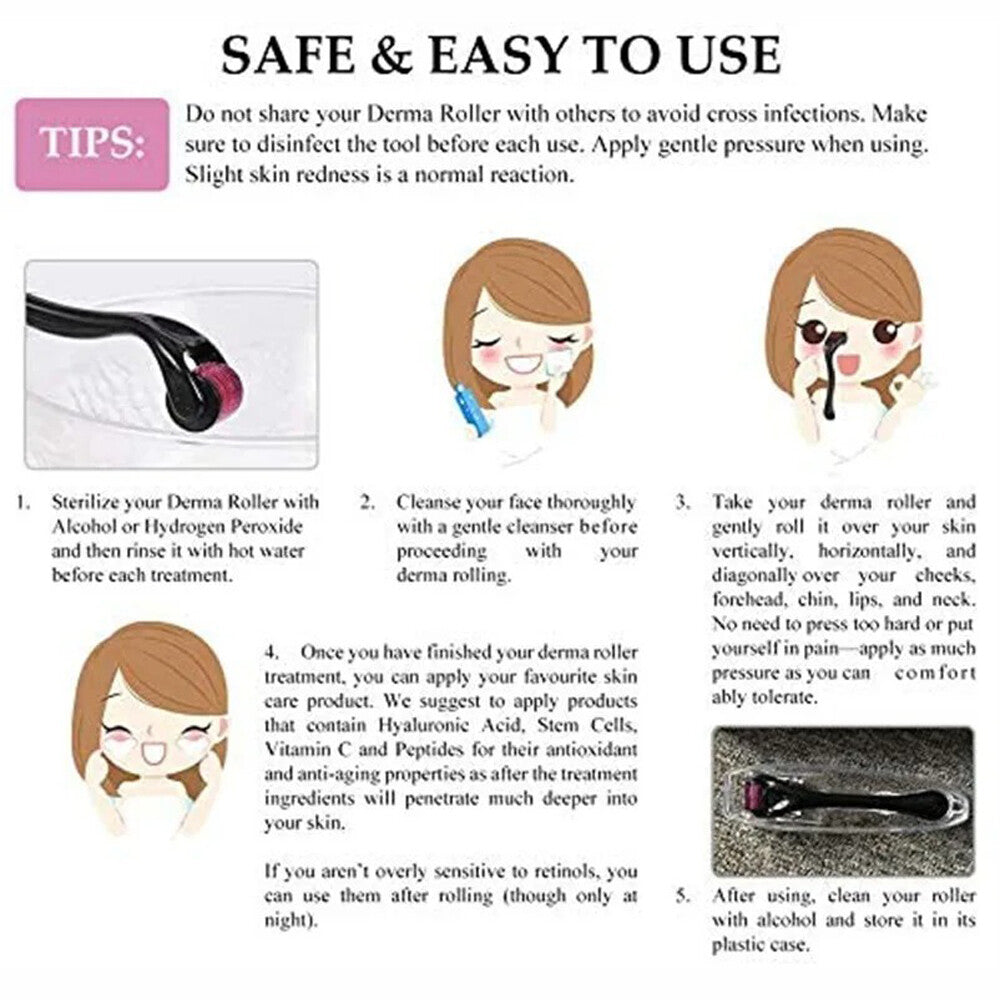 SAFE & EASY TO USE

TIPS: Do not share your Derma Roller with others to avoid cross infections. Make sure to disinfect the tool before each use. Apply gentle pressure when using. Slight skin redness is a normal reaction.

1. Sterilize your Derma Roller with Alcohol or Hydrogen Peroxide and then rinse it with hot water before each treatment.

2. Cleanse your face thoroughly with a gentle cleanser before proceeding with your derma rolling.

3. Take your derma roller and gently roll it over your skin vertically, horizontally, and diagonally over your cheeks, forehead, chin, lips, and neck. No need to press too hard or put yourself in pain—apply as much pressure as you can comfort ably tolerate.

4. Once you have finished your derma roller treatment, you can apply your favourite skin care product. We suggest to apply products that contain Hyaluronic Acid, Stem Cells, Vitamin C and Peptides for their antioxidant and anti-aging properties as after the treatment ingredients will penetrate much deeper into your skin.

If you aren't overly sensitive to retinols, you can use them after rolling (though only at night).

5. After using, clean your roller with alcohol and store it in its plastic case.