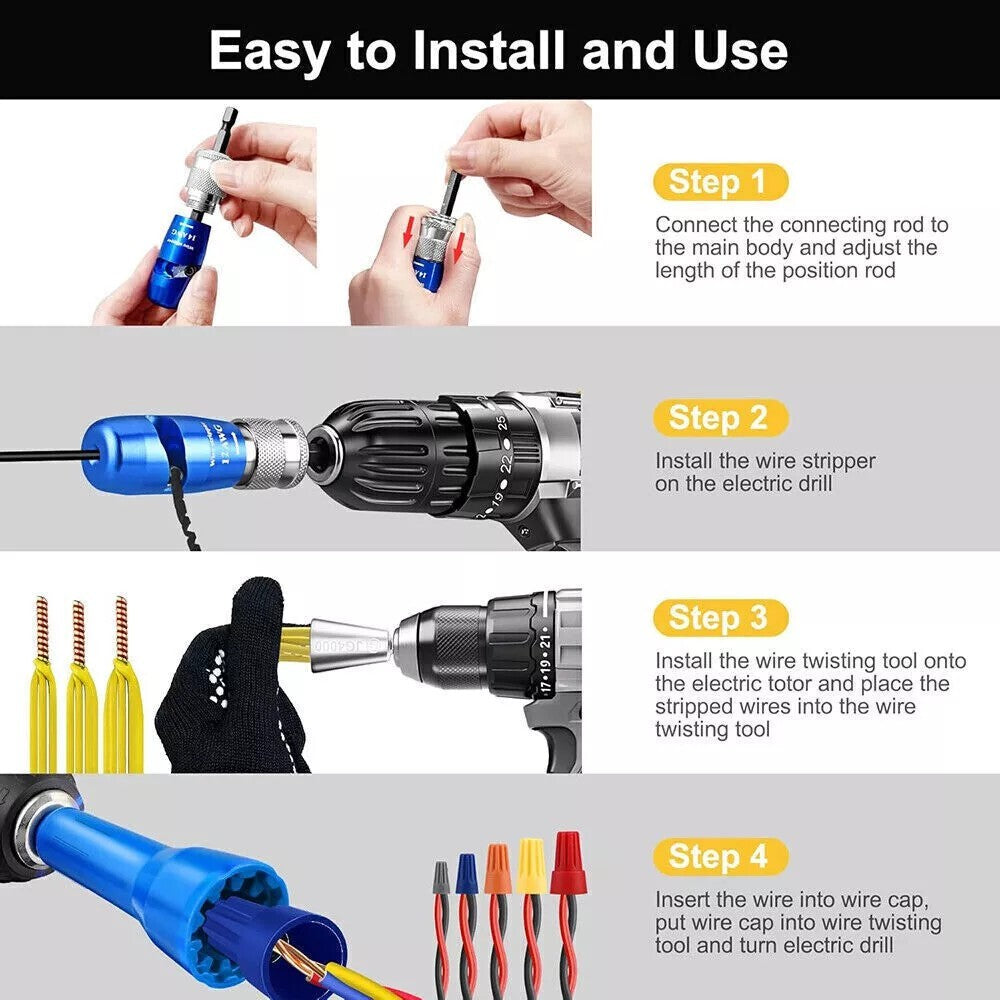 Easy to Install and Use

Step 1

Connect the connecting rod to the main body and adjust the length of the position rod

Step 2

Install the wire stripper on the electric drill

Step 3

Install the wire twisting tool onto the electric totor and place the stripped wires into the wire twisting tool

Step 4

Insert the wire into wire cap, put wire cap into wire twisting tool and turn electric drill