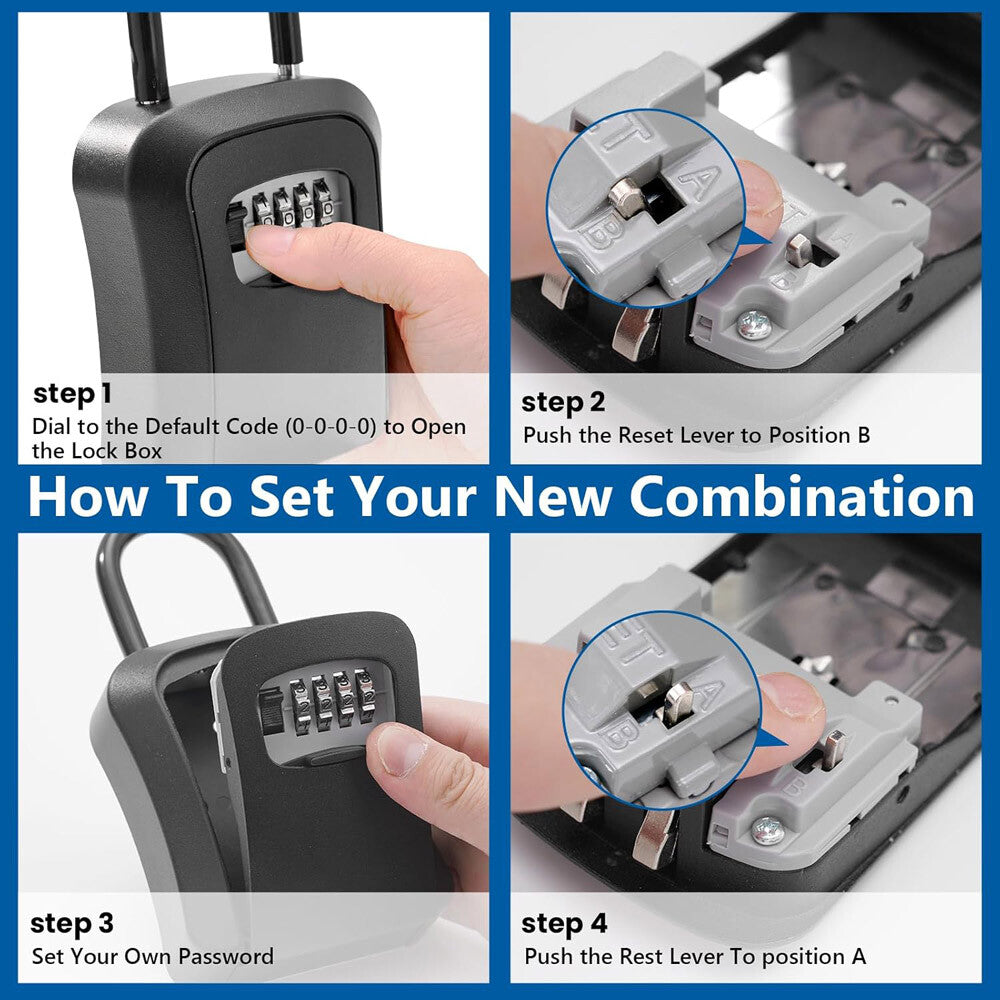 step 1
Dial to the Default Code (0-0-0-0) to Open the Lock Box

step 2
Push the Reset Lever to Position B

How To Set Your New Combination

step 3
Set Your Own Password

step 4
Push the Rest Lever To position A