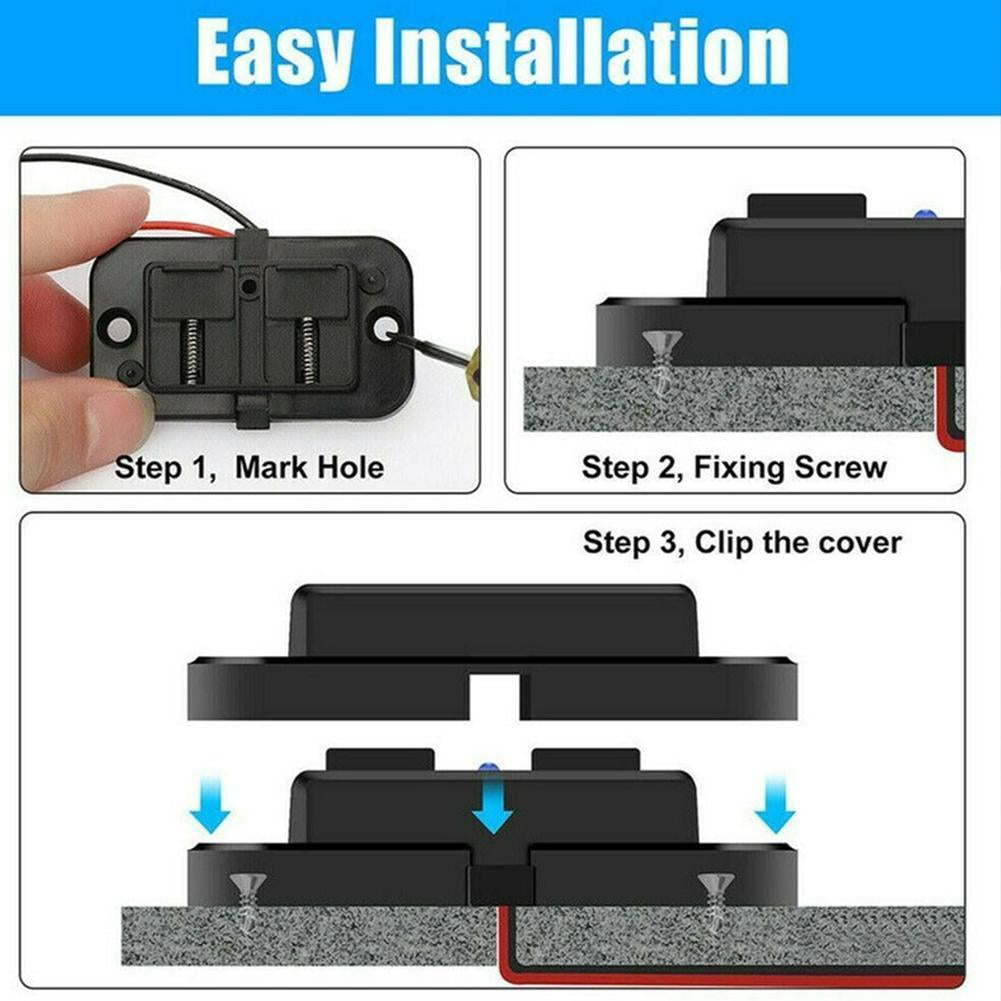 Easy Installation

Step 1, Mark Hole

Step 2, Fixing Screw

Step 3, Clip the cover