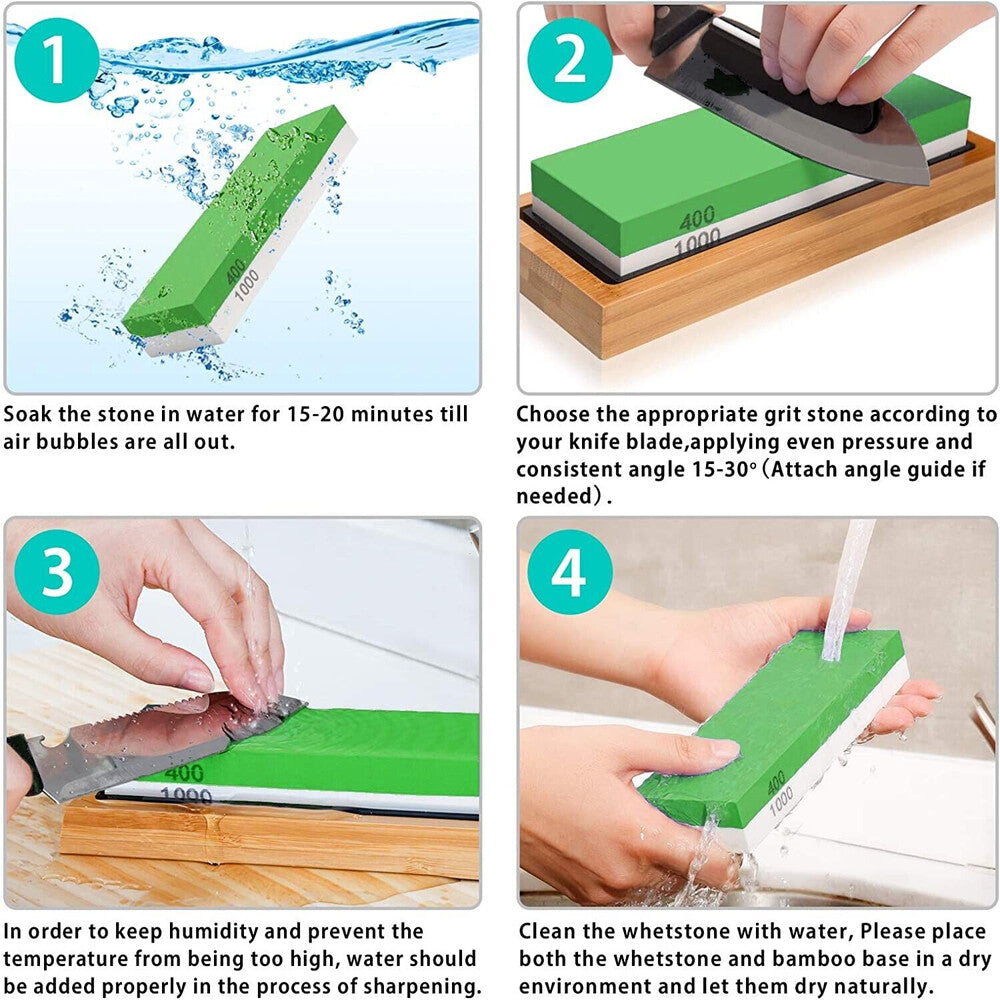 1

400
1000

Soak the stone in water for 15-20 minutes till air bubbles are all out.

2

400
1000

Choose the appropriate grit stone according to your knife blade,applying even pressure and consistent angle 15-30°（Attach angle guide if needed）.

3

400
1000

In order to keep humidity and prevent the temperature from being too high, water should be added properly in the process of sharpening.

4

400
1000

Clean the whetstone with water, Please place both the whetstone and bamboo base in a dry environment and let them dry naturally.