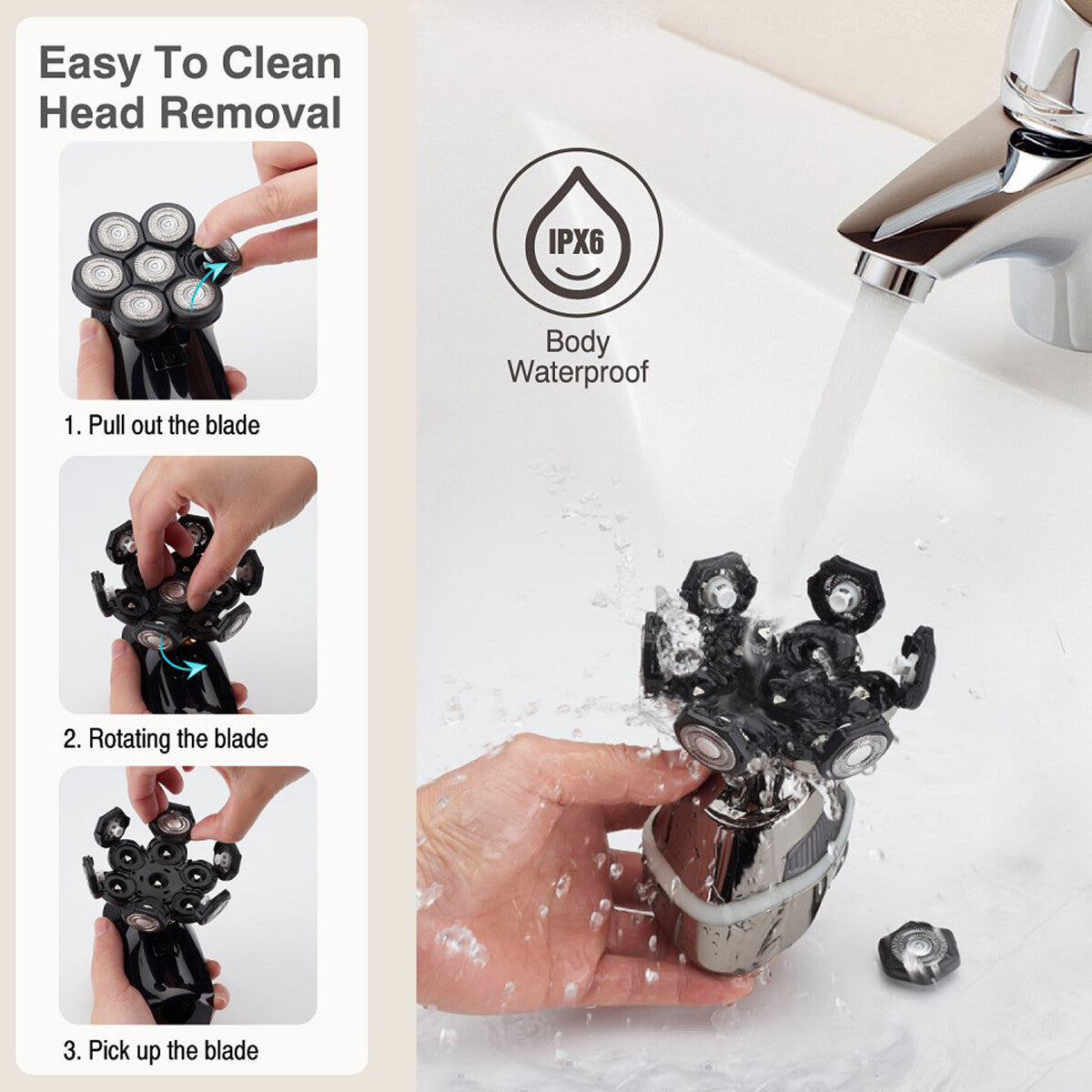 Easy To Clean Head Removal

1. Pull out the blade

2. Rotating the blade

3. Pick up the blade

IPX6

Body Waterproof