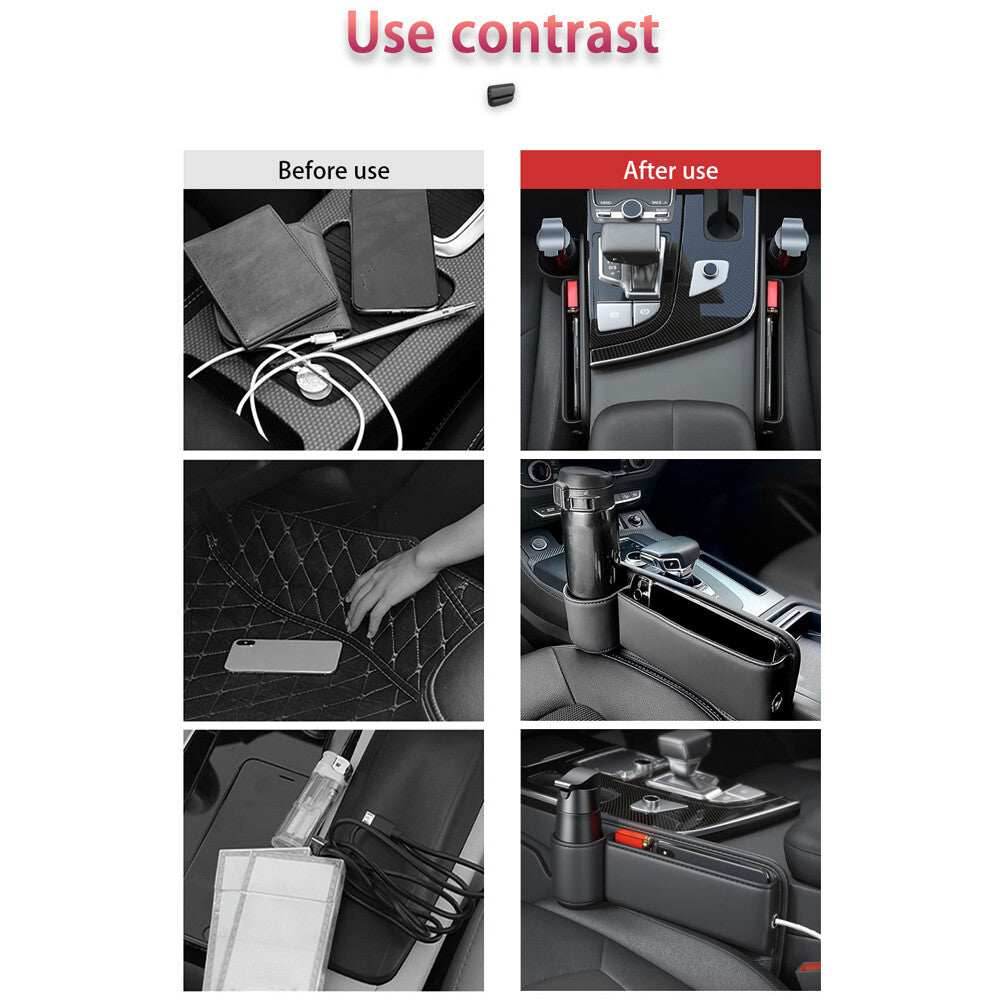 Use contrast

Before use

After use