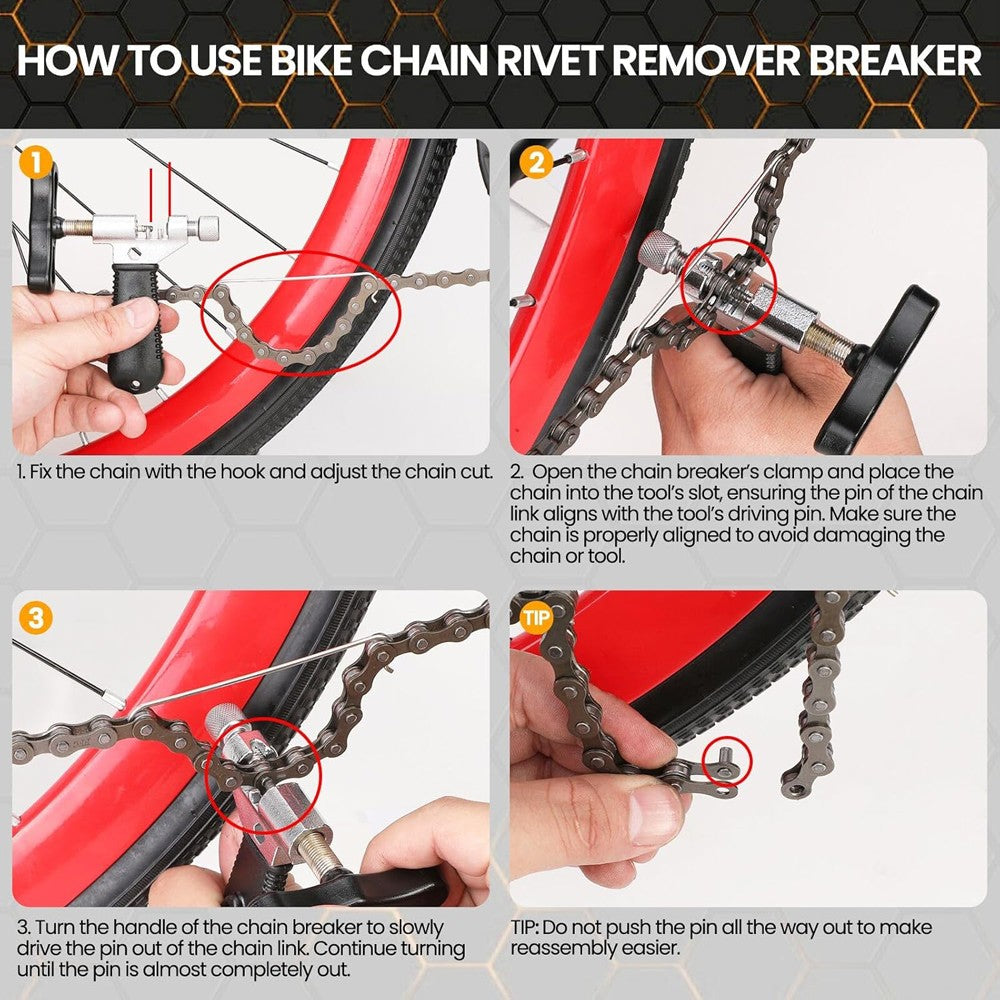 HOW TO USE BIKE CHAIN RIVET REMOVER BREAKER

1

1. Fix the chain with the hook and adjust the chain cut.

2

2. Open the chain breaker's clamp and place the chain into the tool's slot, ensuring the pin of the chain link aligns with the tool's driving pin. Make sure the chain is properly aligned to avoid damaging the chain or tool.

3

3. Turn the handle of the chain breaker to slowly drive the pin out of the chain link. Continue turning until the pin is almost completely out.

TIP

TIP: Do not push the pin all the way out to make reassembly easier.